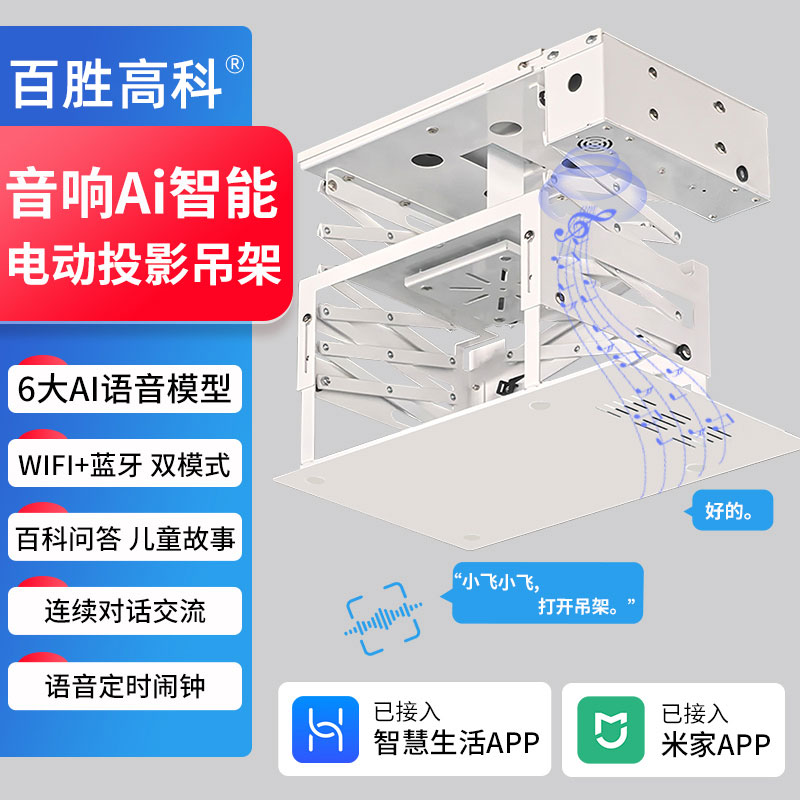 百胜高科®

音响Ai智能
电动投影吊架

6大AI语音模型

WIFI+蓝牙 双模式

百科问答 儿童故事

连续对话交流

语音定时闹钟

好的。

“小飞小飞，
打开吊架。”

已接入
智慧生活APP

已接入
米家APP