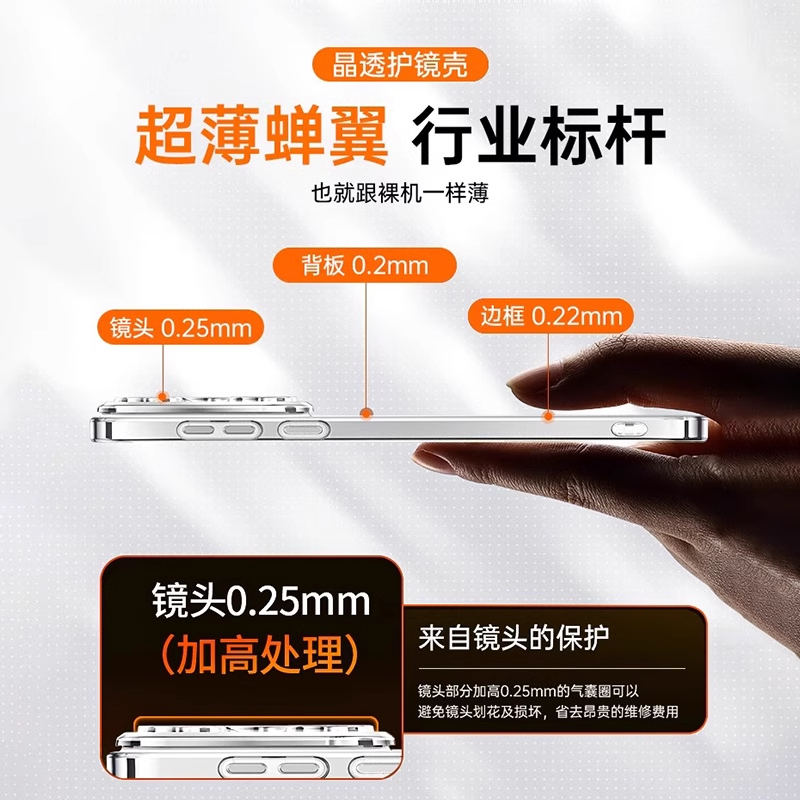 晶透护镜壳

超薄蝉翼 行业标杆

也就跟裸机一样薄

背板 0.2mm

镜头 0.25mm

边框 0.22mm

镜头0.25mm
(加高处理)

来自镜头的保护

镜头部分加高0.25mm的气囊圈可以避免镜头划花及损坏，省去昂贵的维修费用