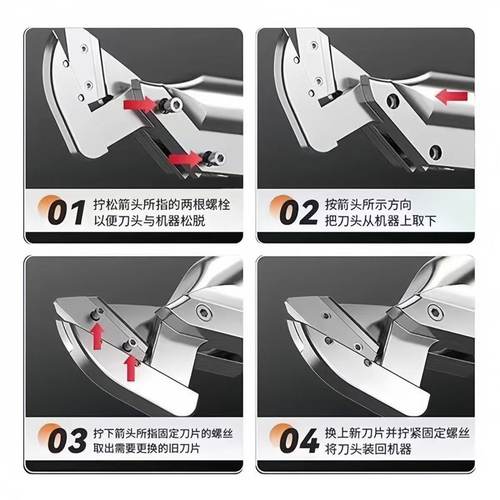 01 拧松箭头所指的两根螺栓
以便刀头与机器松脱

02 按箭头所示方向
把刀头从机器上取下

03 拧下箭头所指固定刀片的螺丝
取出需要更换的旧刀片

04 换上新刀片并拧紧固定螺丝
将刀头装回机器