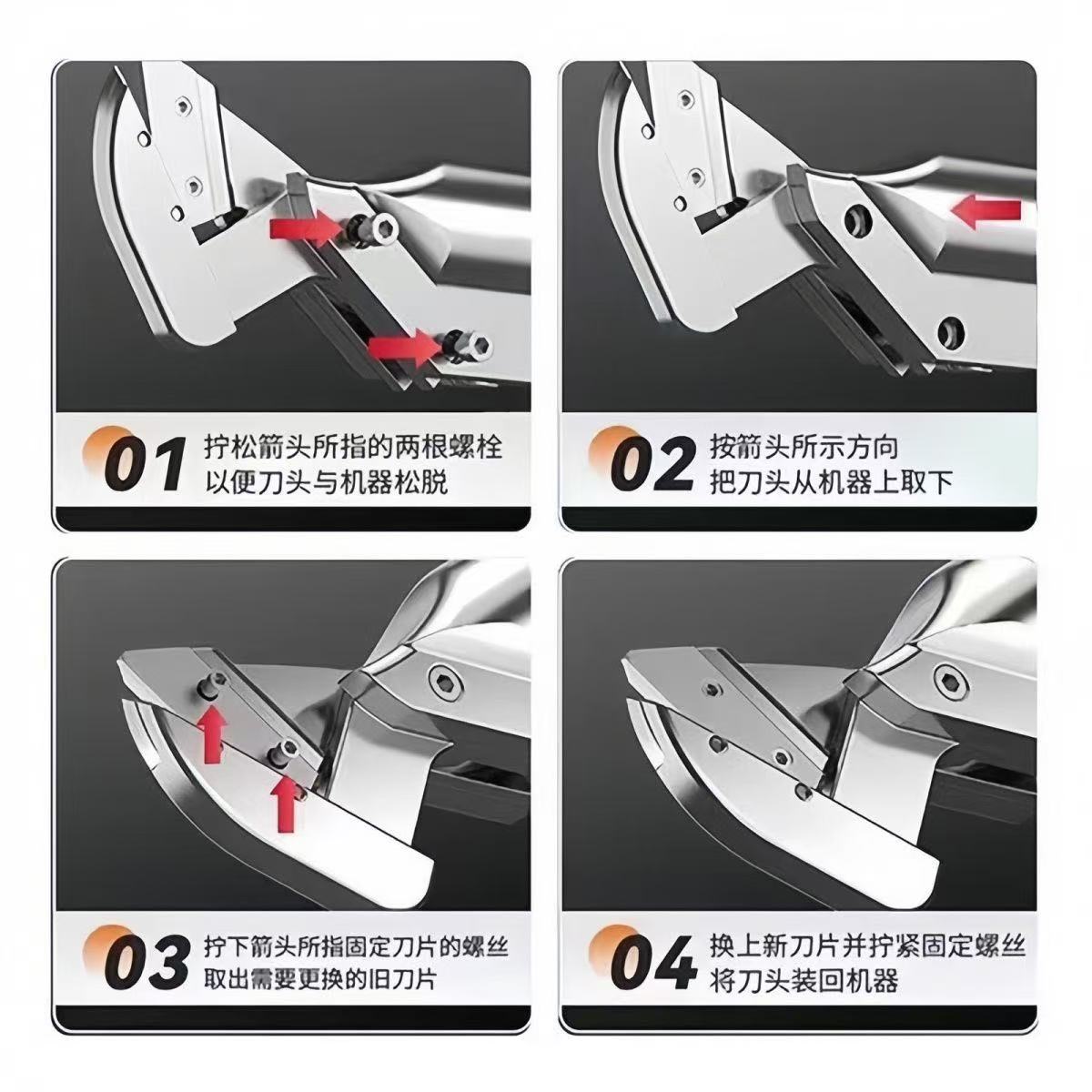 01 拧松箭头所指的两根螺栓
以便刀头与机器松脱

02 按箭头所示方向
把刀头从机器上取下

03 拧下箭头所指固定刀片的螺丝
取出需要更换的旧刀片

04 换上新刀片并拧紧固定螺丝
将刀头装回机器