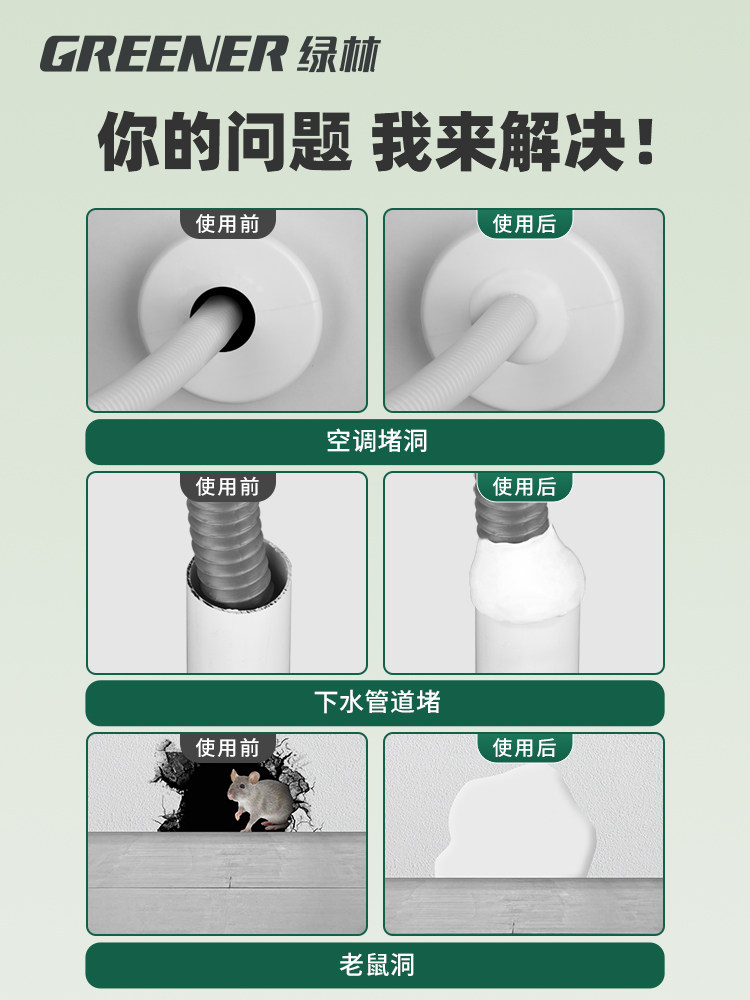 GREENER 绿林

你的问题 我来解决！

使用前

使用后

空调堵洞

使用前

使用后

下水管道堵

使用前

使用后

老鼠洞