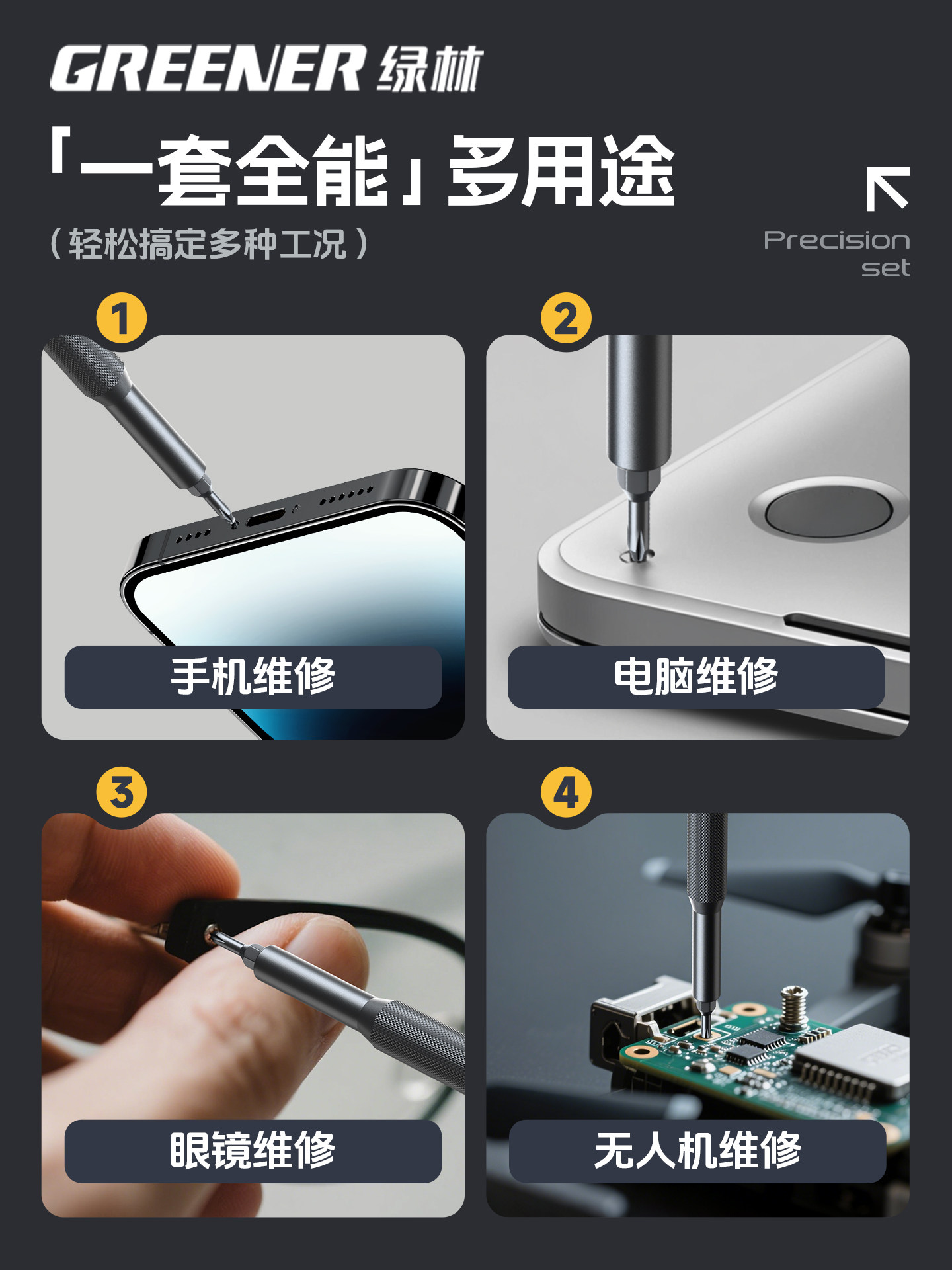 GREENER 绿林

「一套全能」多用途

（轻松搞定多种工况）

Precision set

1

手机维修

2

电脑维修

3

眼镜维修

4

无人机维修