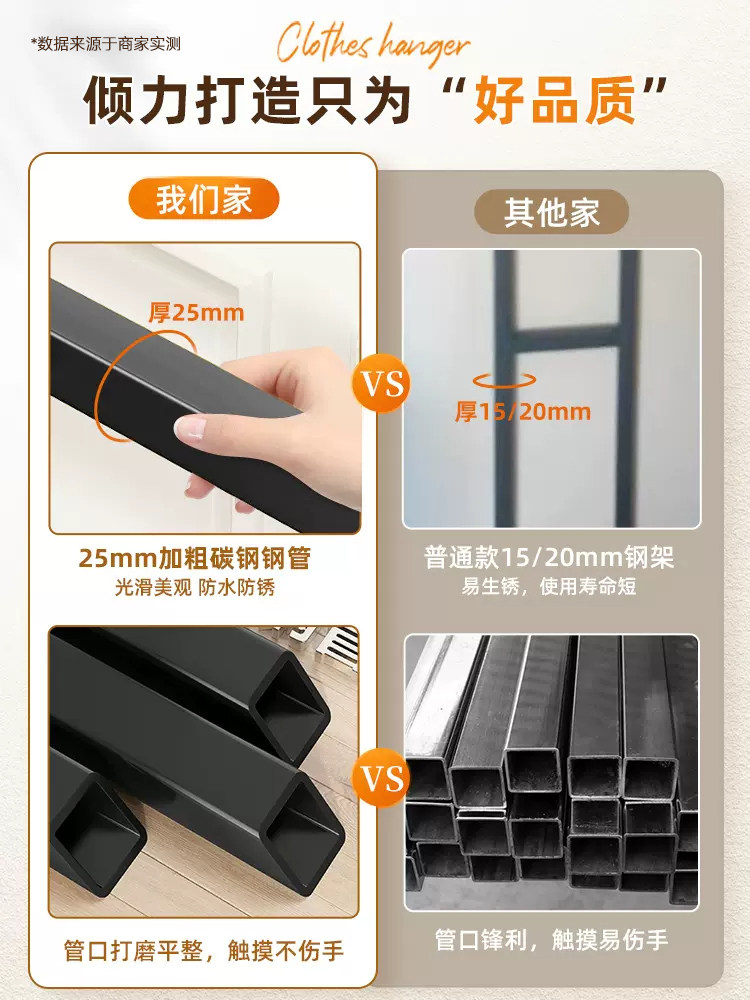 *数据来源于商家实测

Clothes hanger

倾力打造只为“好品质”

我们家

厚25mm

25mm加粗碳钢钢管

光滑美观 防水防锈

管口打磨平整，触摸不伤手

VS

VS

其他家

厚15/20mm

普通款15/20mm钢架

易生锈，使用寿命短

管口锋利，触摸易伤手