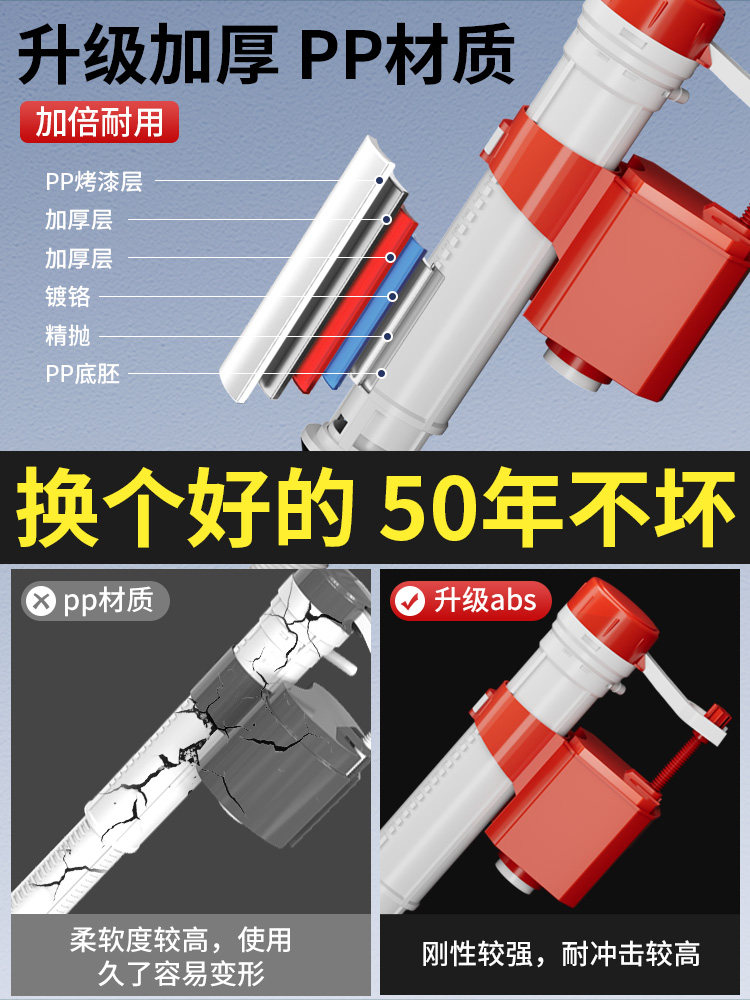 升级加厚 PP材质

加倍耐用

PP烤漆层
加厚层
加厚层
镀铬
精抛
PP底胚

换个好的 50年不坏

pp材质

柔软度较高，使用久了容易变形

升级abs

刚性较强，耐冲击较高