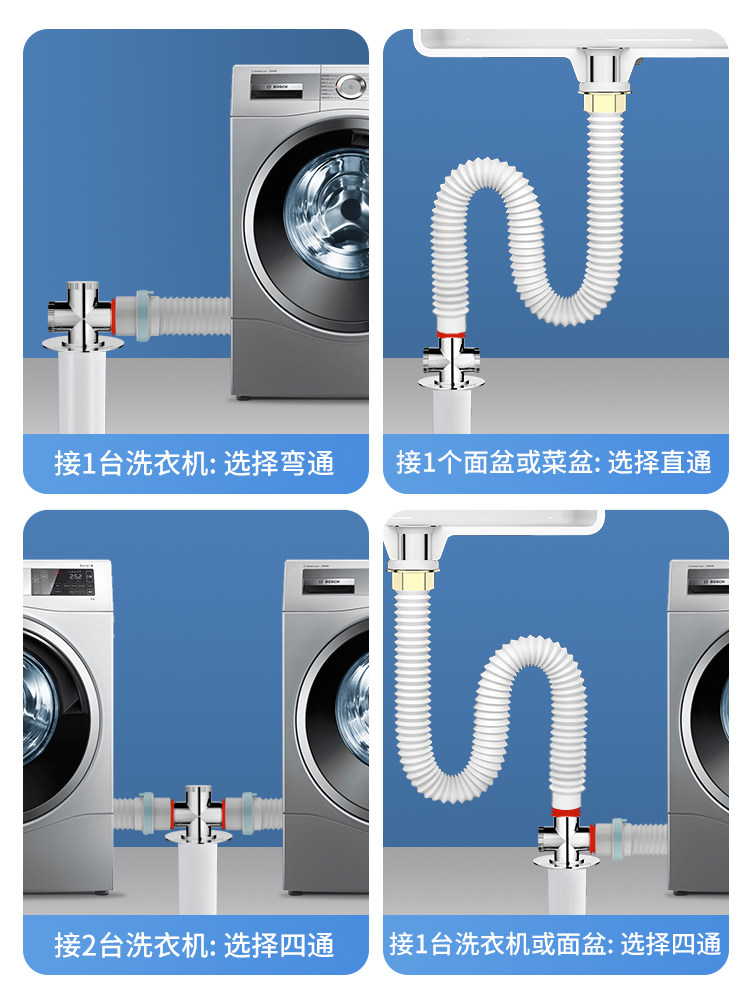 BOSCH

接1台洗衣机: 选择弯通

接1个面盆或菜盆: 选择直通

BOSCH

接2台洗衣机: 选择四通

BOSCH

接1台洗衣机或面盆: 选择四通