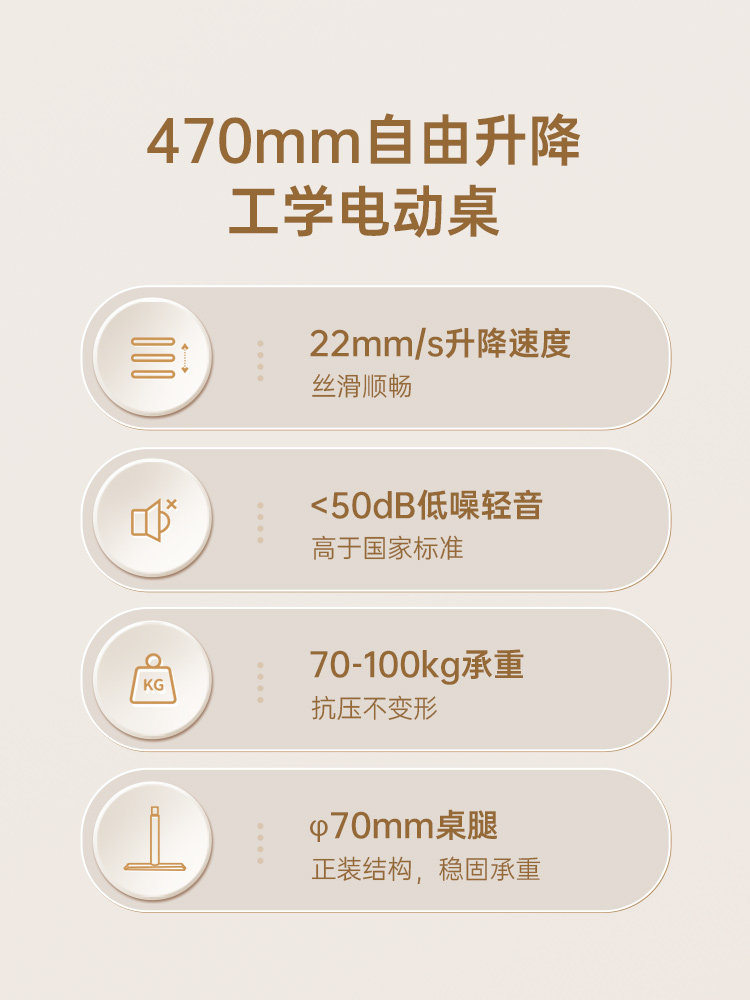 470mm自由升降
工学电动桌

22mm/s升降速度
丝滑顺畅

<50dB低噪轻音
高于国家标准

KG

70-100kg承重
抗压不变形

φ70mm桌腿
正装结构，稳固承重