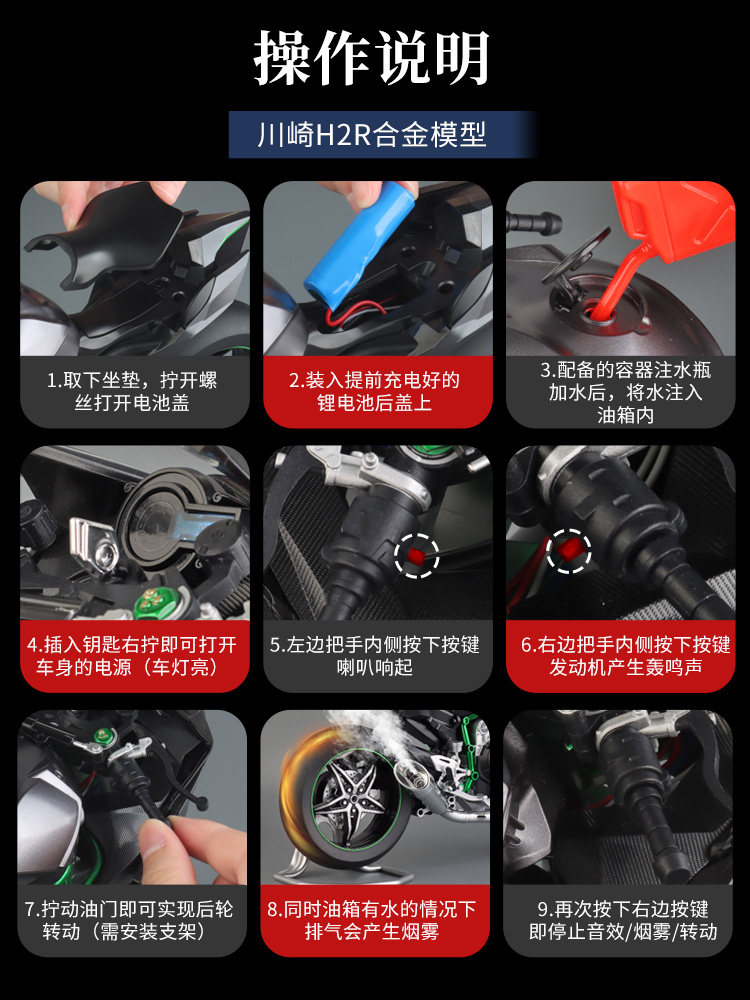 操作说明

川崎H2R合金模型

1.取下坐垫，拧开螺丝打开电池盖

2.装入提前充电好的锂电池后盖上

3.配备的容器注水瓶加水后，将水注入油箱内

4.插入钥匙右拧即可打开车身的电源（车灯亮）

5.左边把手内侧按下按键喇叭响起

6.右边把手内侧按下按键发动机产生轰鸣声

7.拧动油门即可实现后轮转动（需安装支架）

8.同时油箱有水的情况下排气会产生烟雾

9.再次按下右边按键即停止音效/烟雾/转动