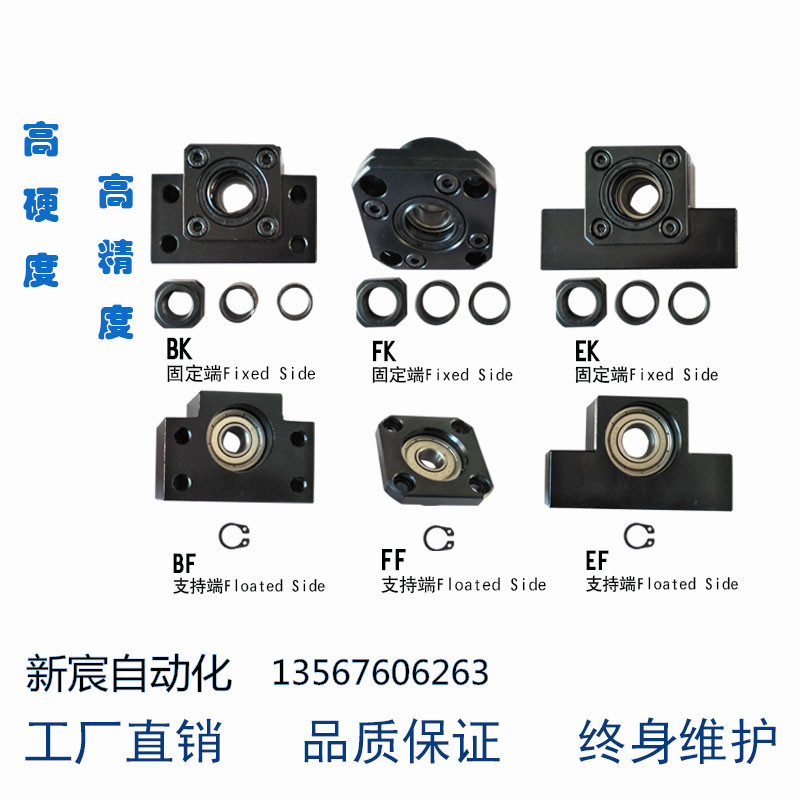 高硬度

高精度

BK
固定端Fixed Side

FK
固定端Fixed Side

EK
固定端Fixed Side

BF
支持端Floated Side

FF
支持端Floated Side

EF
支持端Floated Side

新宸自动化 13567606263

工厂直销 品质保证 终身维护