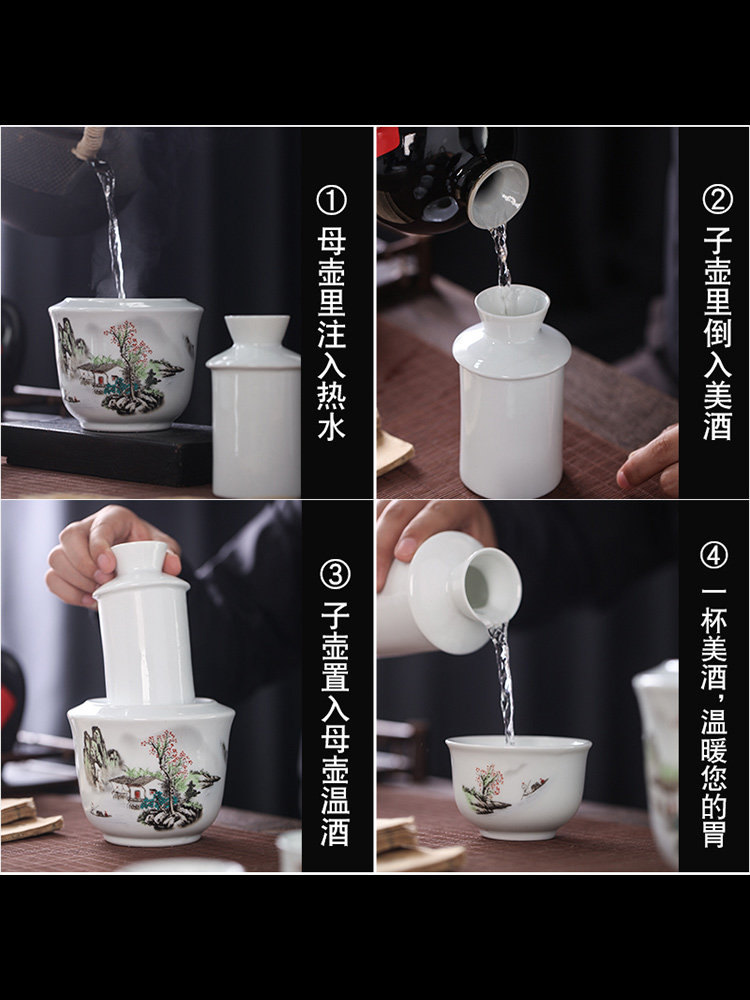 ① 母壶里注入热水

② 子壶里倒入美酒

③ 子壶置入母壶温酒

④ 一杯美酒，温暖您的胃