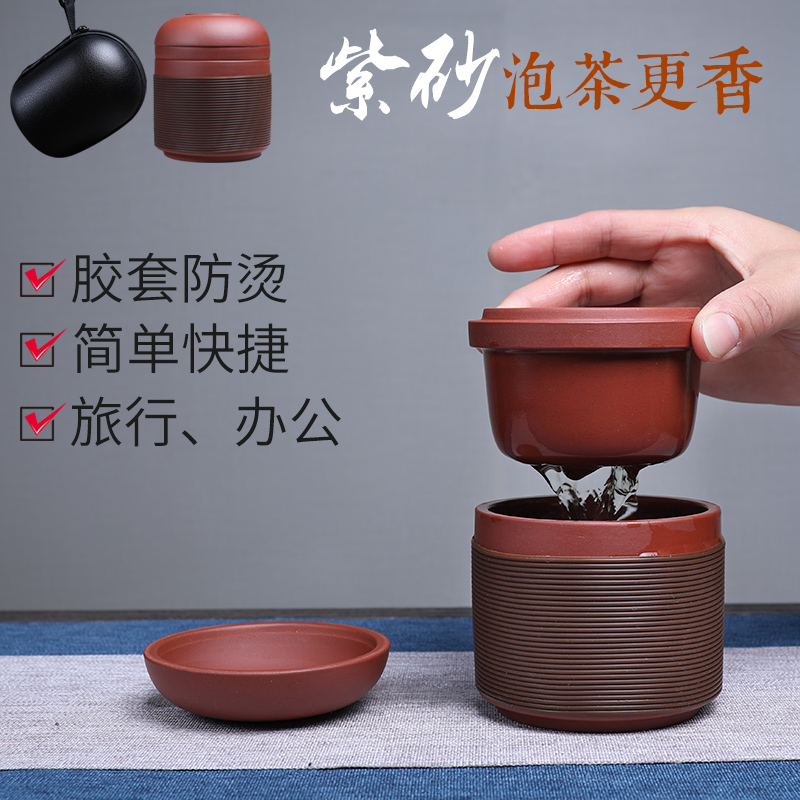 紫砂泡茶更香

胶套防烫
简单快捷
旅行、办公