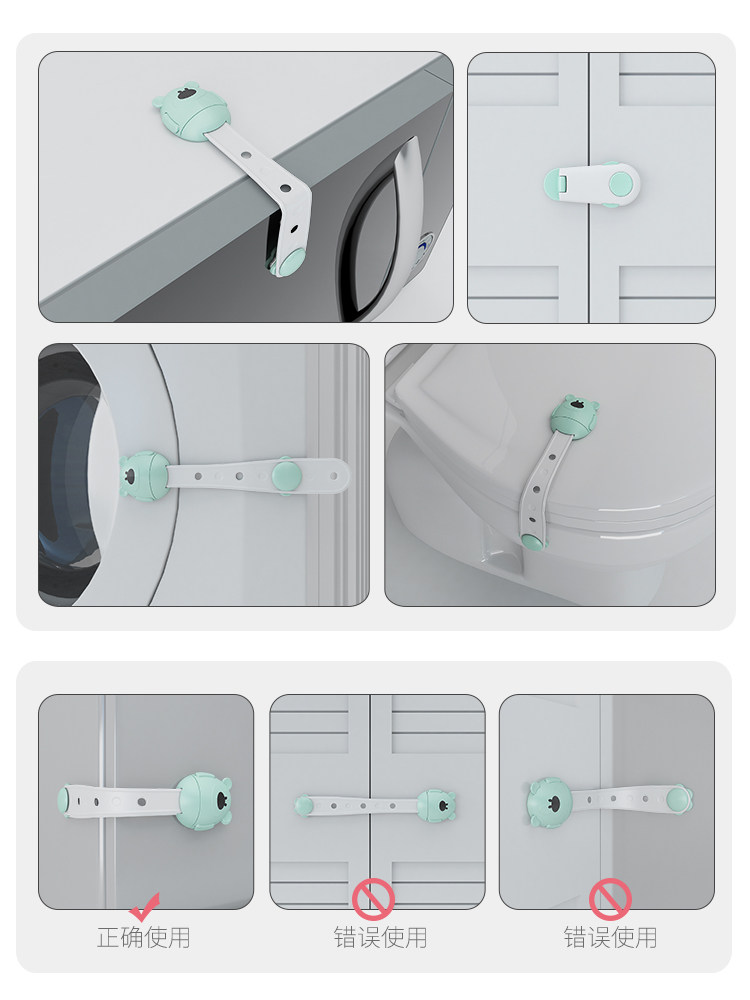 正确使用

错误使用

错误使用