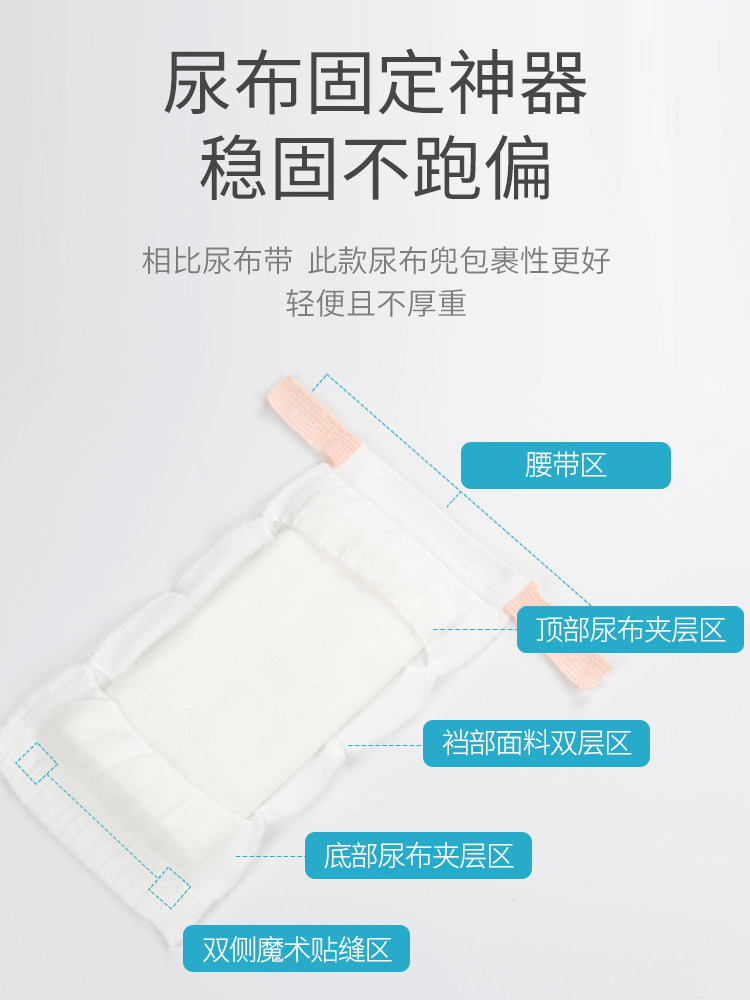 尿布固定神器
稳固不跑偏

相比尿布带 此款尿布兜包裹性更好
轻便且不厚重

腰带区

顶部尿布夹层区

裆部面料双层区

底部尿布夹层区

双侧魔术贴缝区