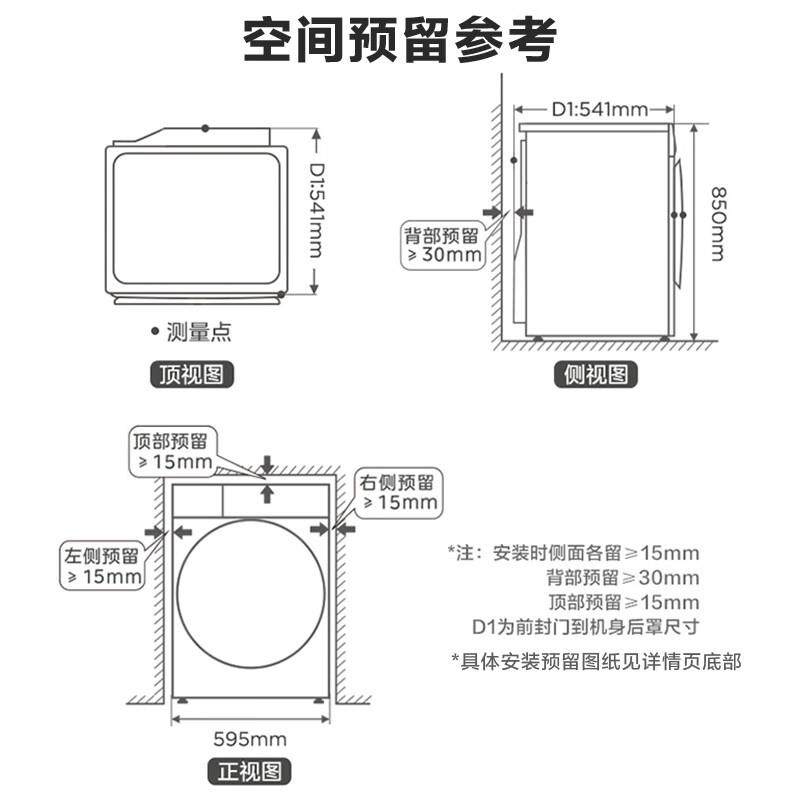 空间预留参考

D1:541mm

• 测量点

顶视图

D1:541mm

850mm

背部预留
≥30mm

侧视图

顶部预留
≥15mm

右侧预留
≥15mm

左侧预留
≥15mm

595mm

正视图

*注：安装时侧面各留≥15mm
背部预留≥30mm
顶部预留≥15mm
D1为前封门到机身后罩尺寸

*具体安装预留图纸见详情页底部