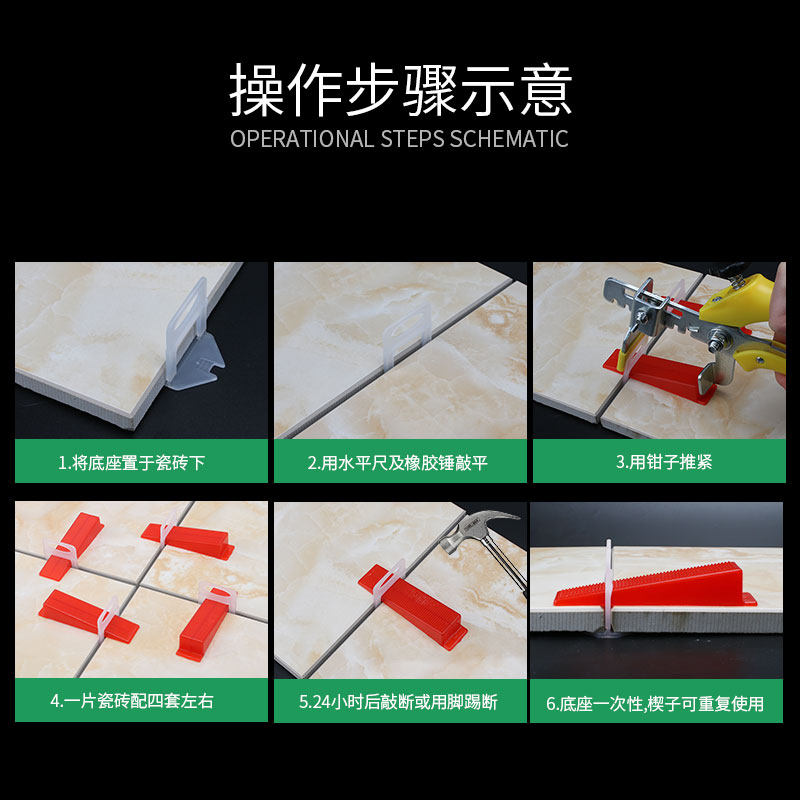 操作步骤示意

OPERATIONAL STEPS SCHEMATIC

1.将底座置于瓷砖下

2.用水平尺及橡胶锤敲平

3.用钳子推紧

4.一片瓷砖配四套左右

5.24小时后敲断或用脚踢断

6.底座一次性,楔子可重复使用