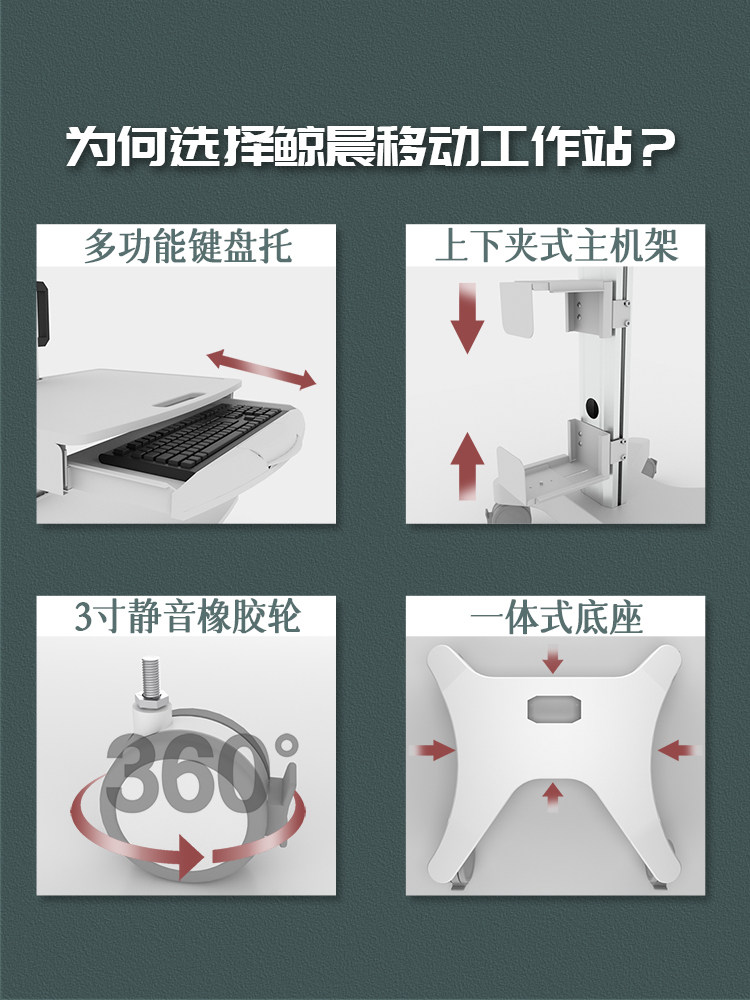 为何选择鲸晨移动工作站？

多功能键盘托

上下夹式主机架

3寸静音橡胶轮

360°

一体式底座