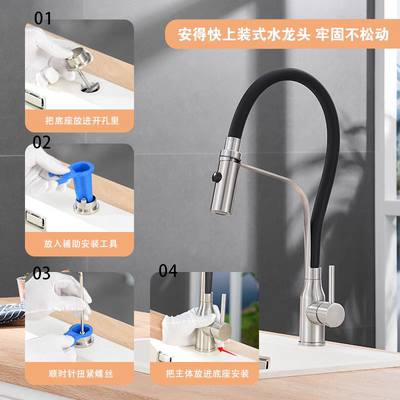 安得快上装式水龙头 牢固不松动

01
把底座放进开孔里

02
放入辅助安装工具

03
顺时针扭紧螺丝

04
把主体放进底座安装