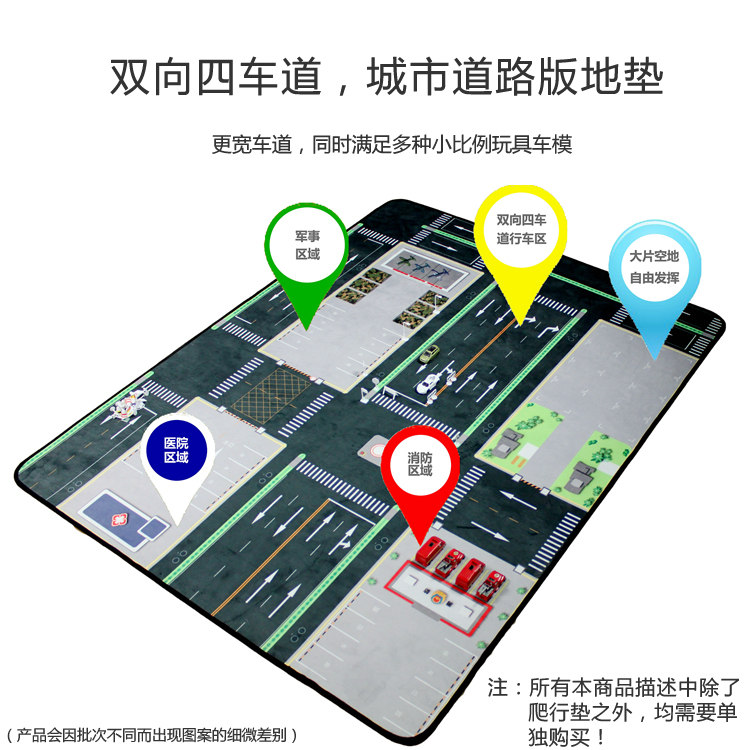 双向四车道，城市道路版地垫

更宽车道，同时满足多种小比例玩具车模

军事区域

双向四车道行车区

大片空地自由发挥

医院区域

消防区域

注：所有本商品描述中除了爬行垫之外，均需要单独购买！

（产品会因批次不同而出现图案的细微差别）