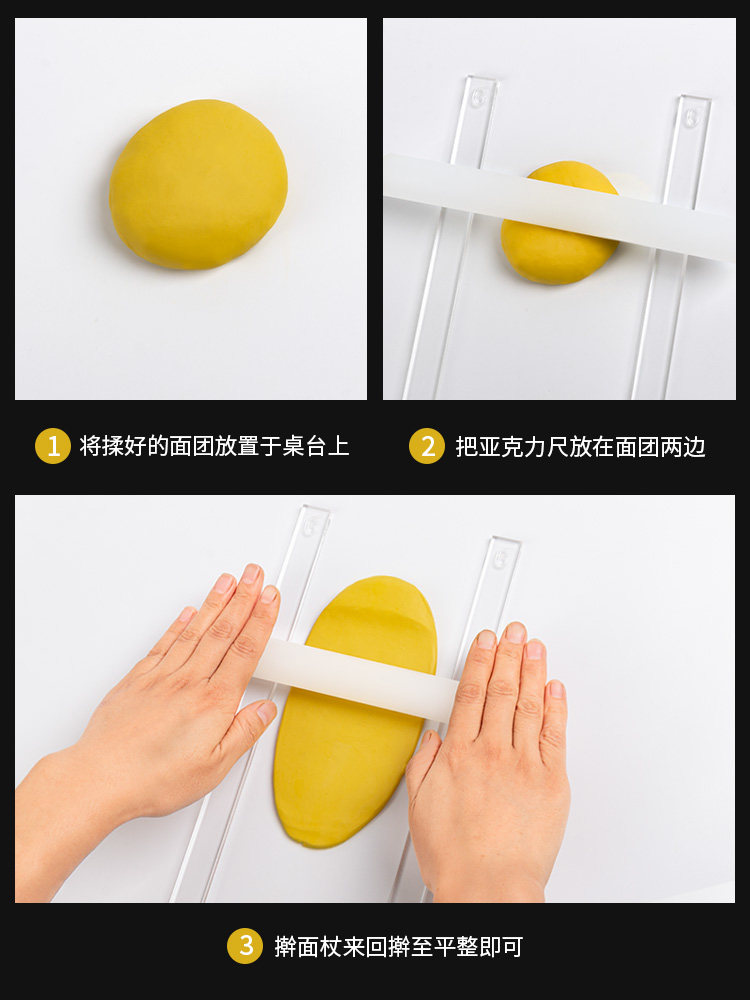 1 将揉好的面团放置于桌台上

2 把亚克力尺放在面团两边

3 擀面杖来回擀至平整即可