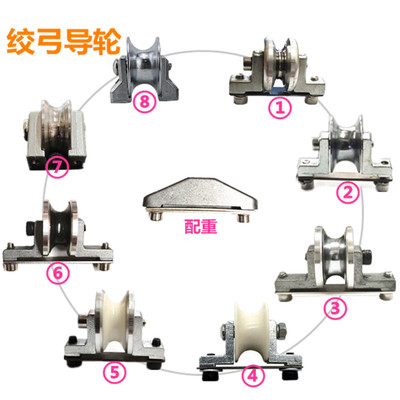 绞弓导轮

⑧

①

⑦

②

配重

⑥

③

⑤

④