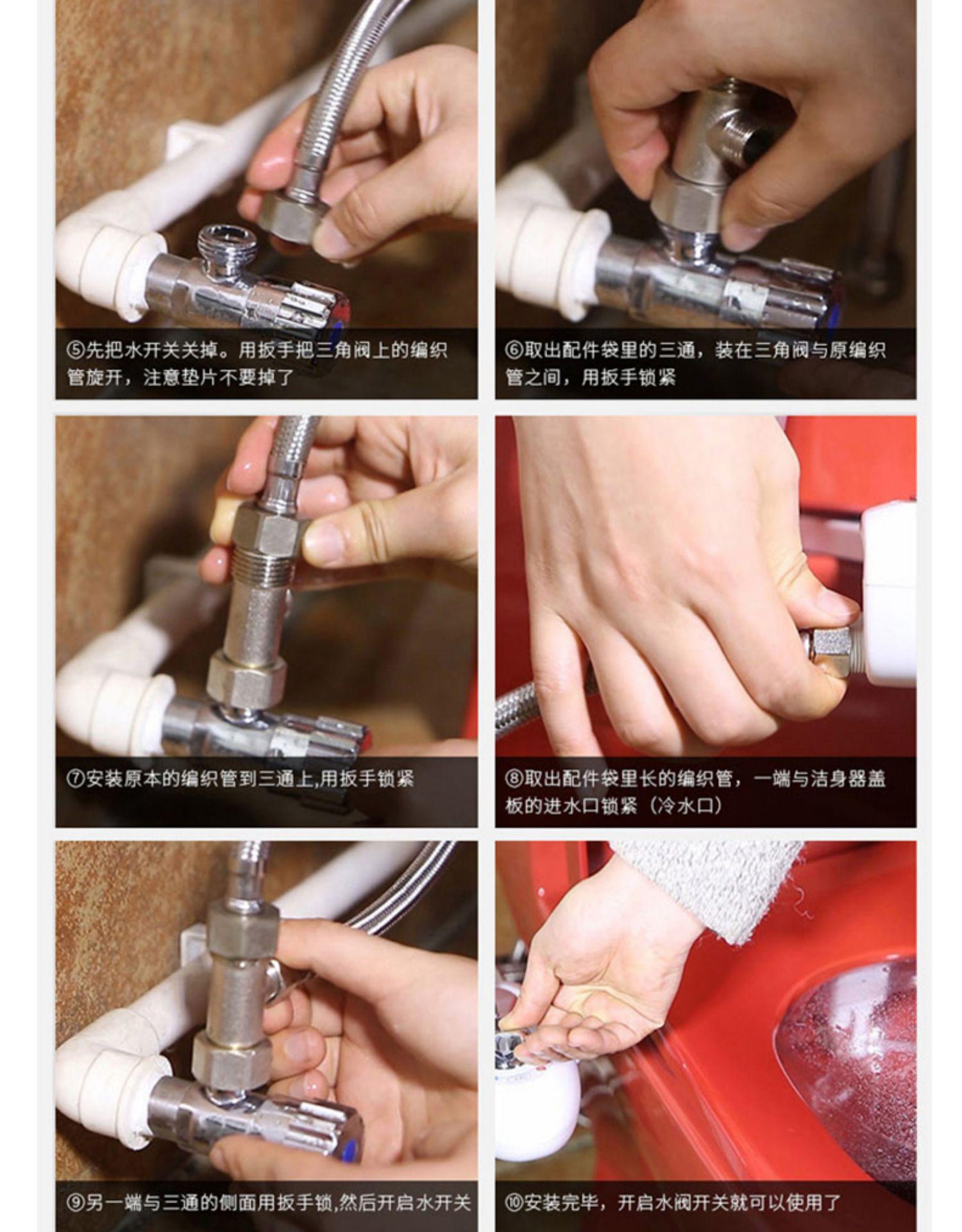 ⑤先把水开关关掉。用扳手把三角阀上的编织管旋开，注意垫片不要掉了

⑥取出配件袋里的三通，装在三角阀与原编织管之间，用扳手锁紧

⑦安装原本的编织管到三通上,用扳手锁紧

⑧取出配件袋里长的编织管，一端与洁身器盖板的进水口锁紧（冷水口）

⑨另一端与三通的侧面用扳手锁,然后开启水开关

⑩安装完毕，开启水阀开关就可以使用了