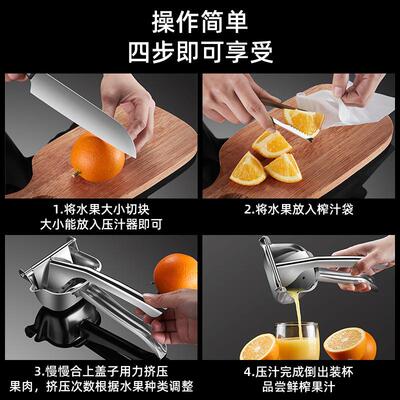 操作简单
四步即可享受

1.将水果大小切块
大小能放入压汁器即可

2.将水果放入榨汁袋

3.慢慢合上盖子用力挤压
果肉，挤压次数根据水果种类调整

4.压汁完成倒出装杯
品尝鲜榨果汁