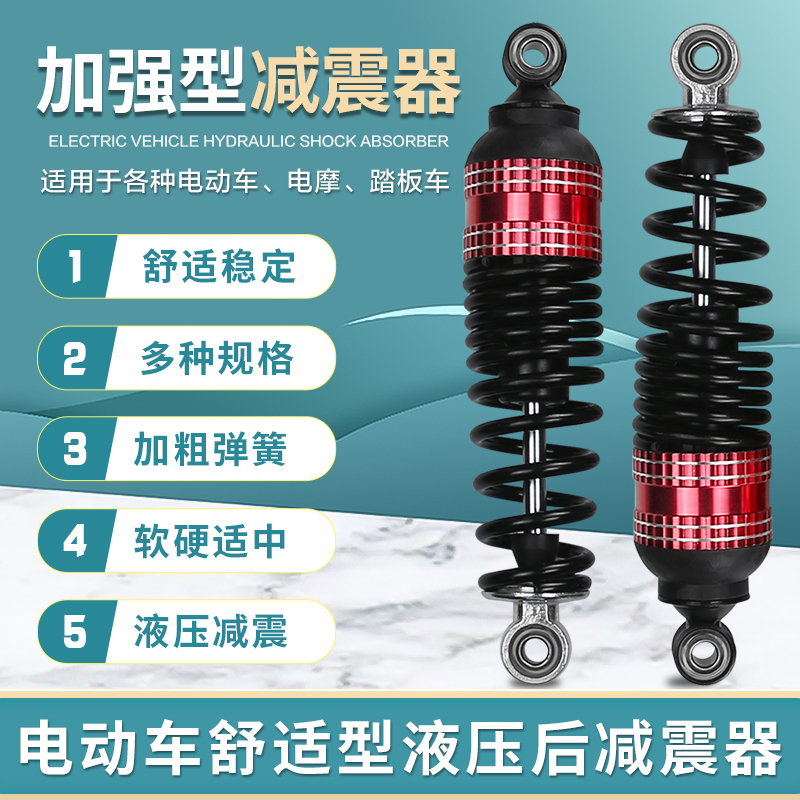 加强型减震器

ELECTRIC VEHICLE HYDRAULIC SHOCK ABSORBER

适用于各种电动车、电摩、踏板车

1 舒适稳定

2 多种规格

3 加粗弹簧

4 软硬适中

5 液压减震

电动车舒适型液压后减震器