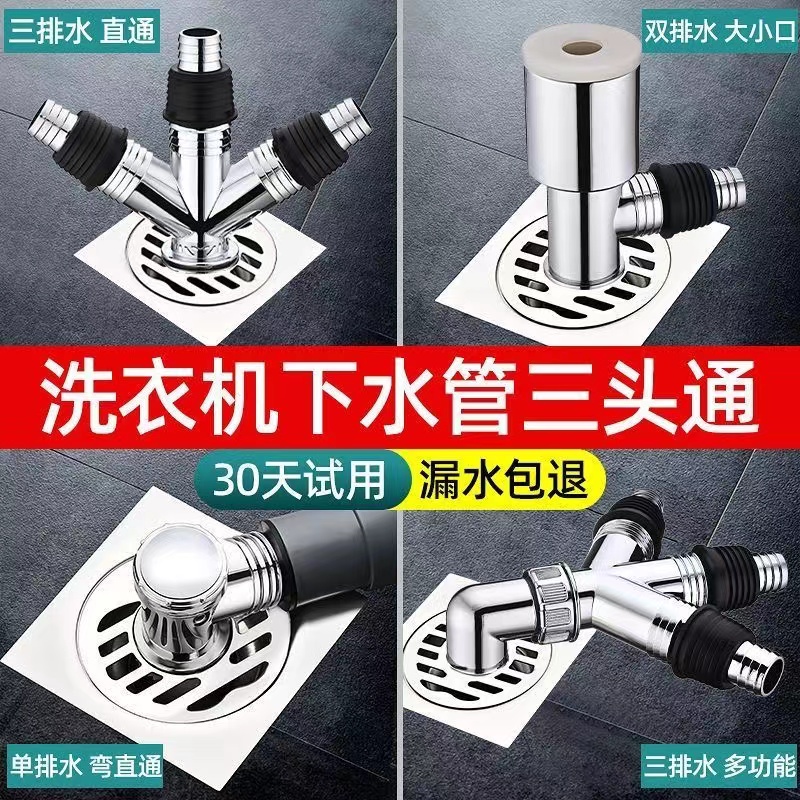 三排水 直通

双排水 大小口

洗衣机下水管三头通

30天试用

漏水包退

单排水 弯直通

三排水 多功能