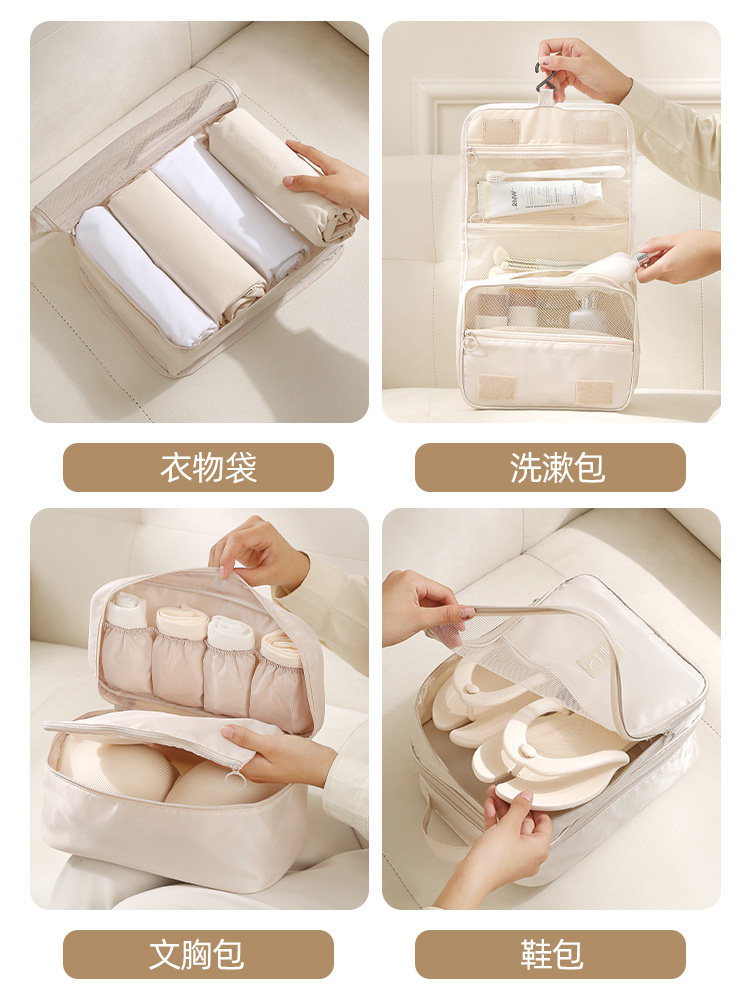 衣物袋

洗漱包

文胸包

鞋包