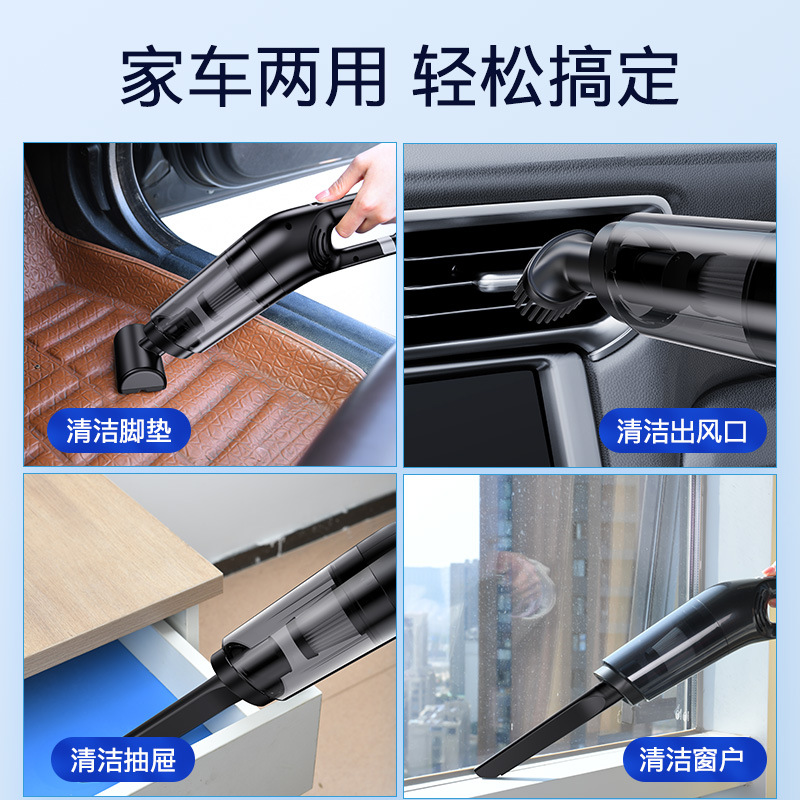 家车两用 轻松搞定

清洁脚垫

清洁出风口

清洁抽屉

清洁窗户