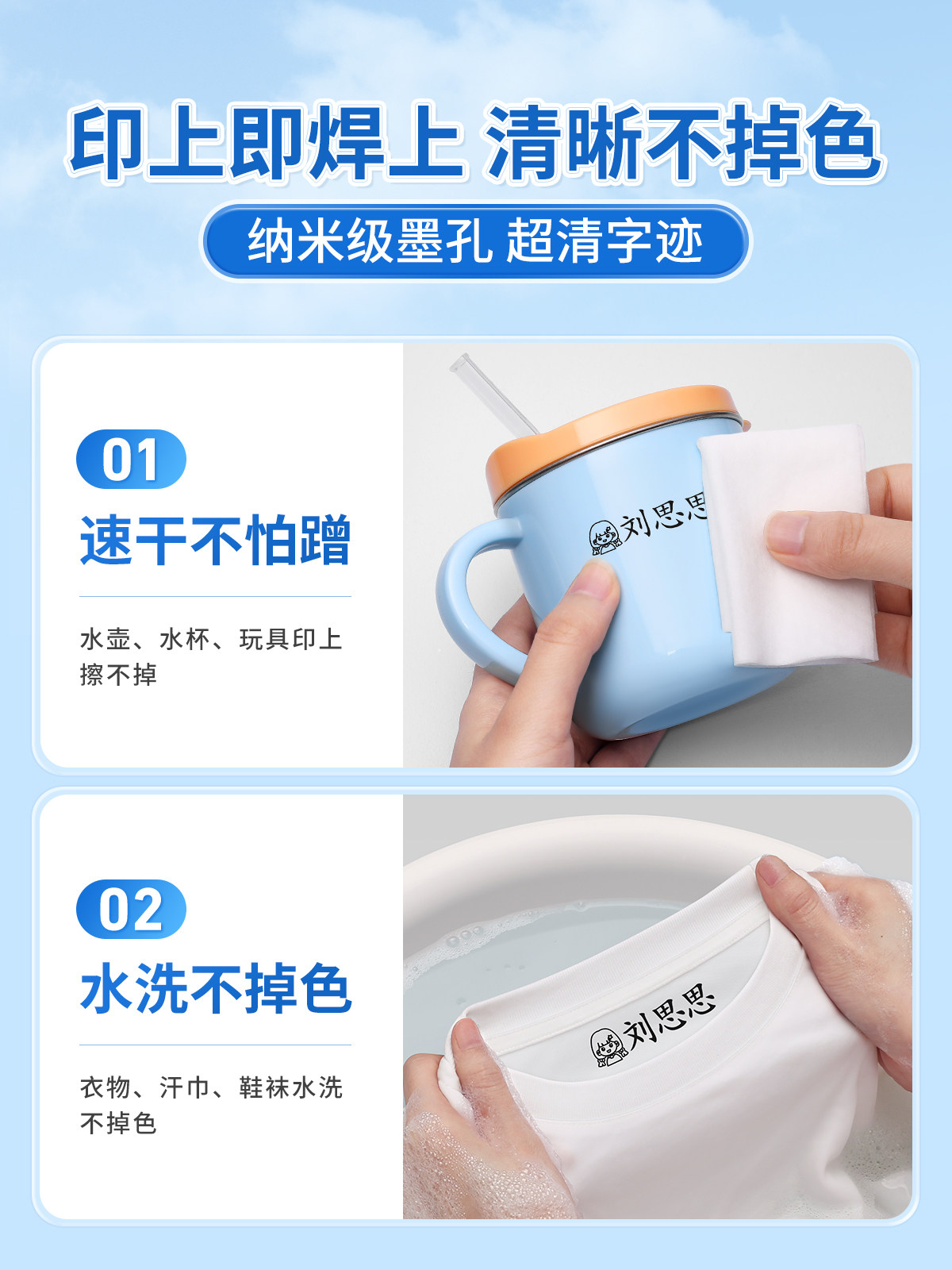 印上即焊上 清晰不掉色

纳米级墨孔 超清字迹

01

速干不怕蹭

水壶、水杯、玩具印上擦不掉

刘思思

02

水洗不掉色

衣物、汗巾、鞋袜水洗不掉色

刘思思