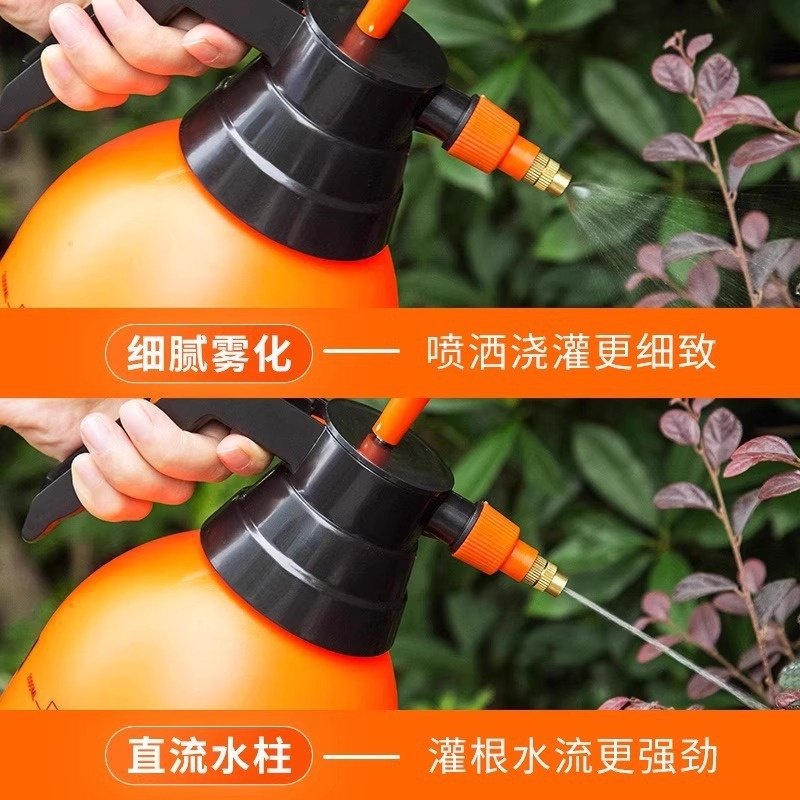 细腻雾化 —— 喷洒浇灌更细致

直流水柱 —— 灌根水流更强劲