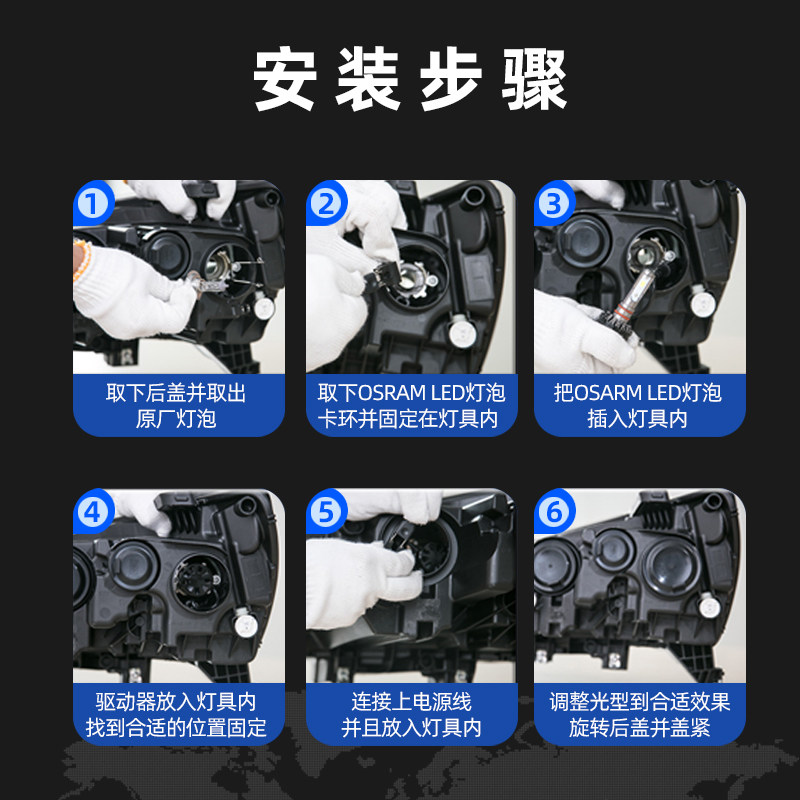 安装步骤

1
取下后盖并取出原厂灯泡

2
取下OSRAM LED灯泡卡环并固定在灯具内

3
把OSARM LED灯泡插入灯具内

4
驱动器放入灯具内找到合适的位置固定

5
连接上电源线并且放入灯具内

6
调整光型到合适效果旋转后盖并盖紧