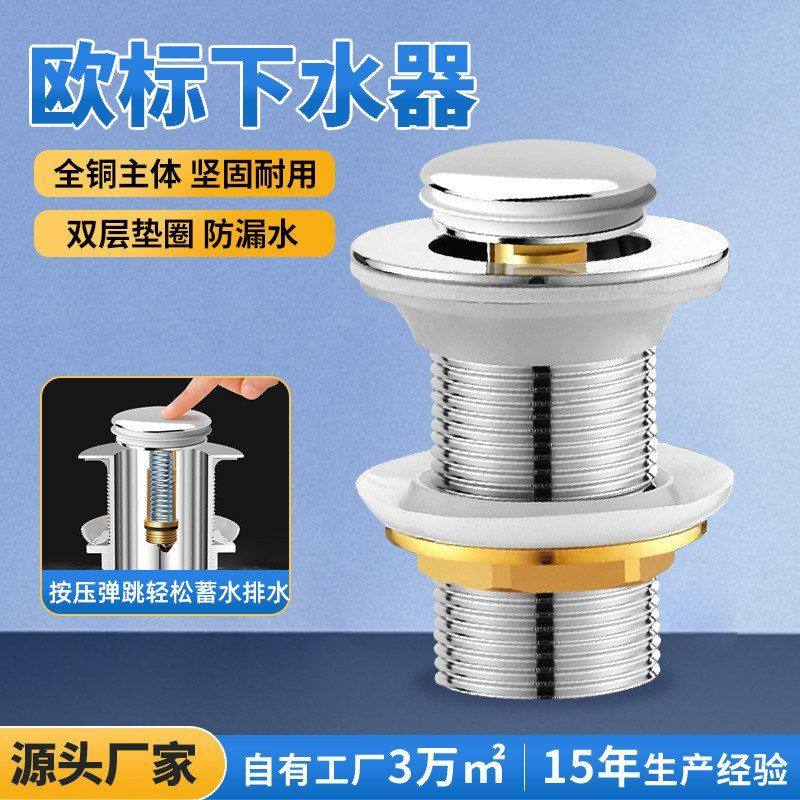 欧标下水器

全铜主体 坚固耐用

双层垫圈 防漏水

按压弹跳轻松蓄水排水

源头厂家

自有工厂3万$m^2$

15年生产经验