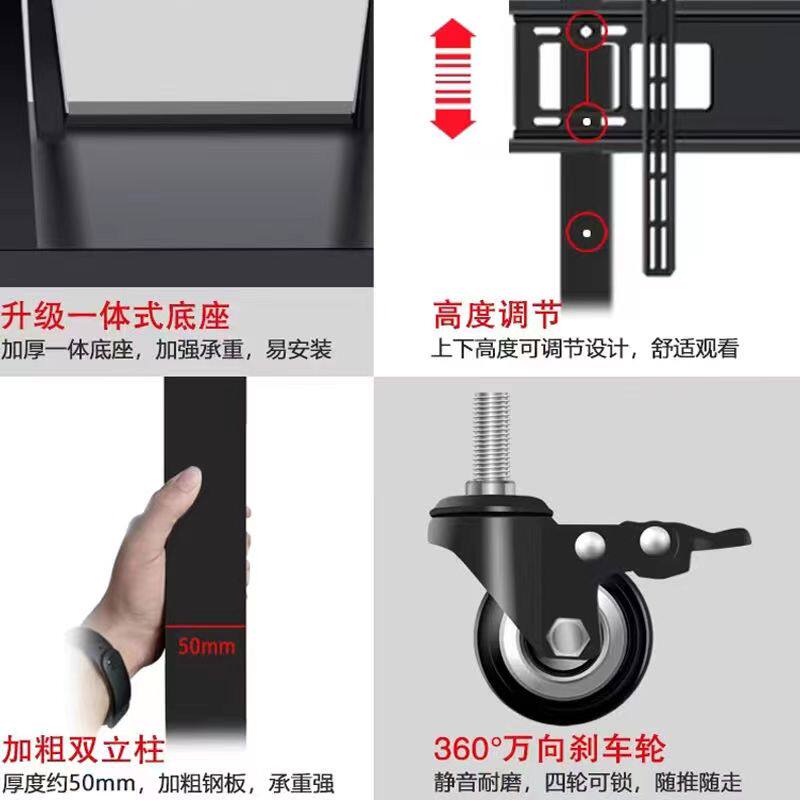 升级一体式底座
加厚一体底座，加强承重，易安装

高度调节
上下高度可调节设计，舒适观看

50mm

加粗双立柱
厚度约50mm，加粗钢板，承重强

360°万向刹车轮
静音耐磨，四轮可锁，随推随走