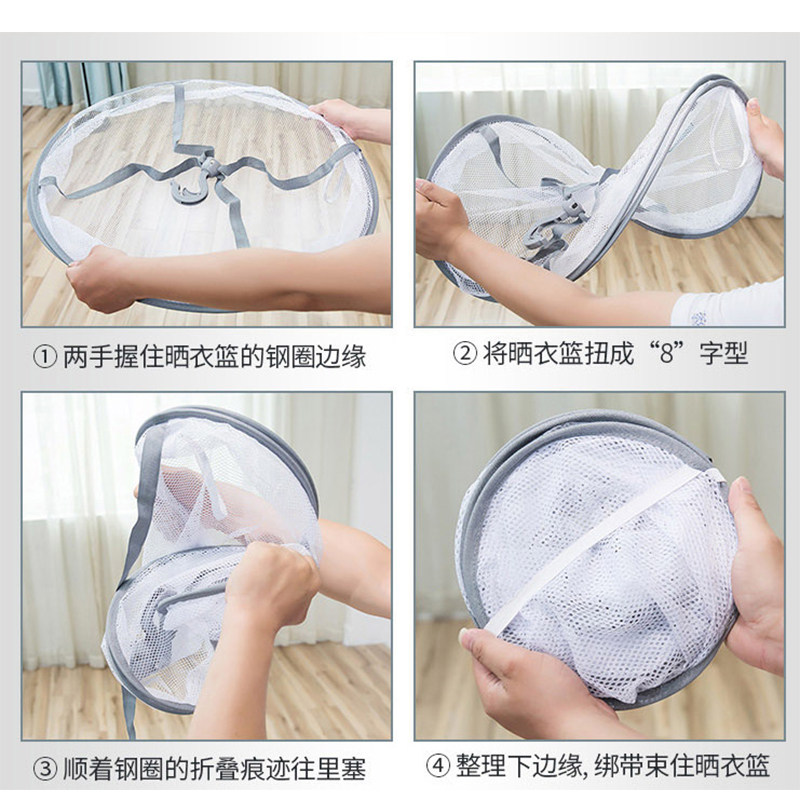 ① 两手握住晒衣篮的钢圈边缘

② 将晒衣篮扭成“8”字型

③ 顺着钢圈的折叠痕迹往里塞

④ 整理下边缘, 绑带束住晒衣篮