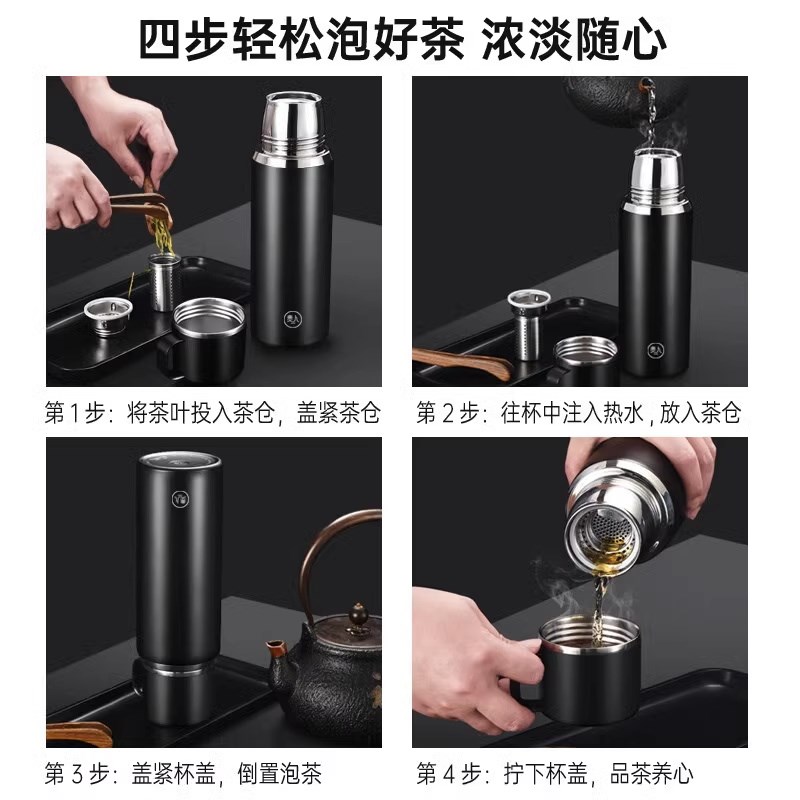 四步轻松泡好茶 浓淡随心

第 1 步：将茶叶投入茶仓，盖紧茶仓

第 2 步：往杯中注入热水，放入茶仓

第 3 步：盖紧杯盖，倒置泡茶

第 4 步：拧下杯盖，品茶养心