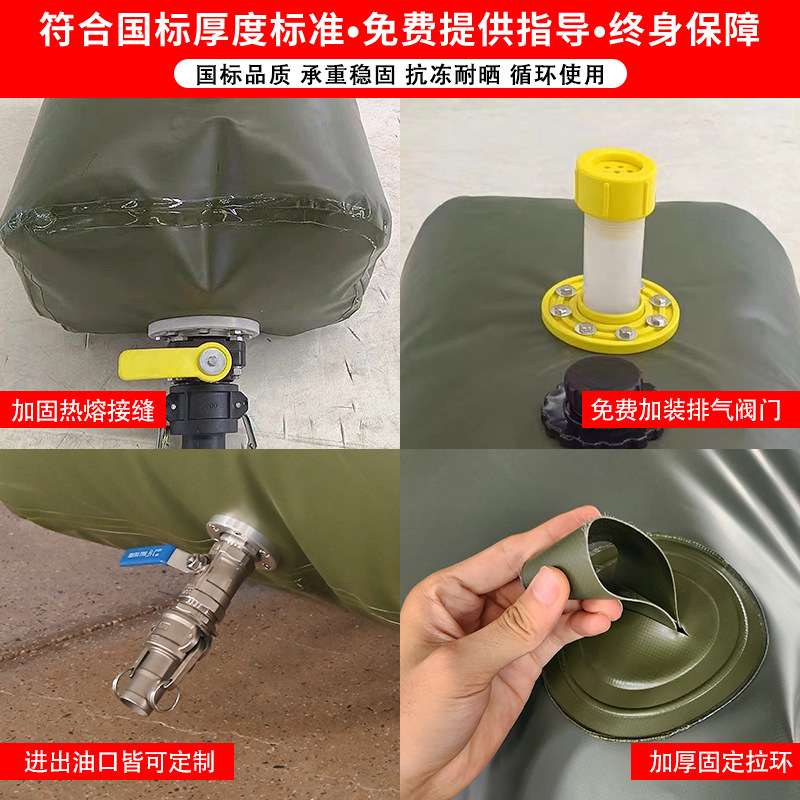 符合国标厚度标准•免费提供指导•终身保障

国标品质 承重稳固 抗冻耐晒 循环使用

加固热熔接缝

免费加装排气阀门

进出油口皆可定制

加厚固定拉环