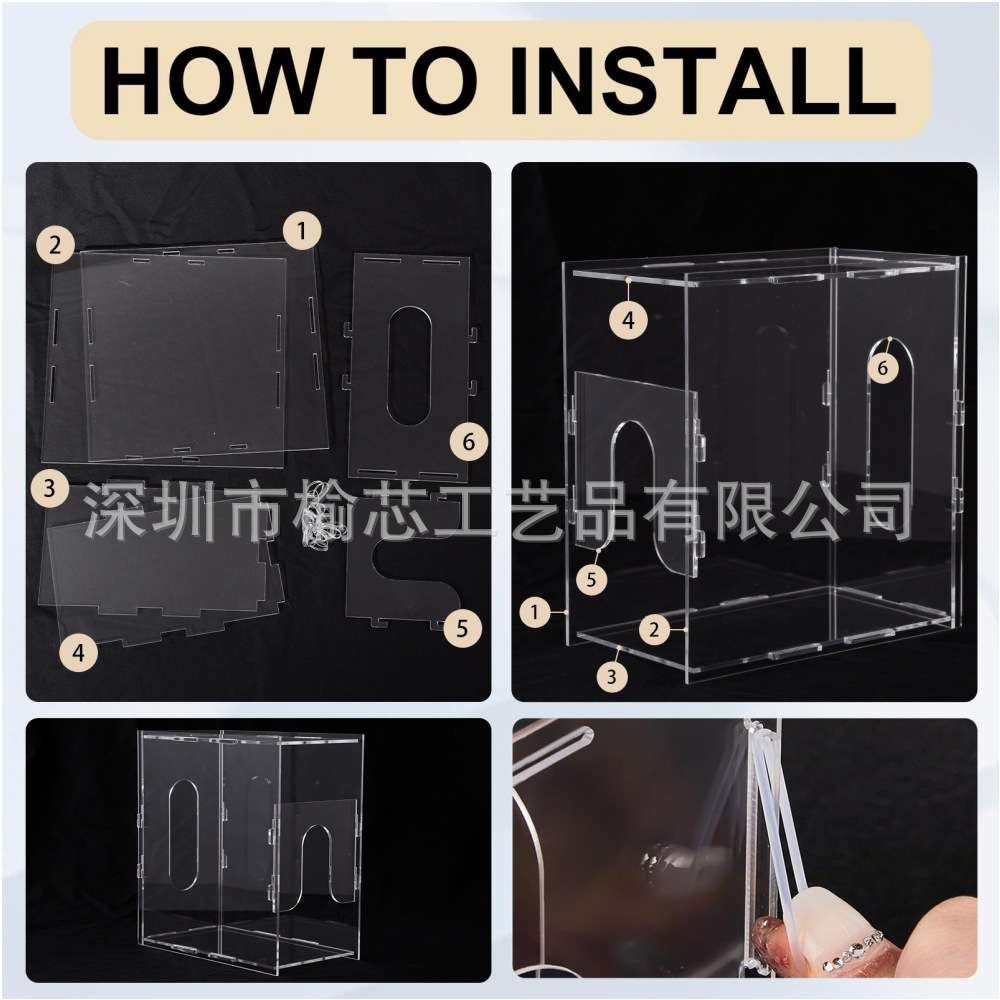 HOW TO INSTALL

2 1 6 3 4 5

深圳市榆芯工艺品有限公司

4 6 5 1 2 3