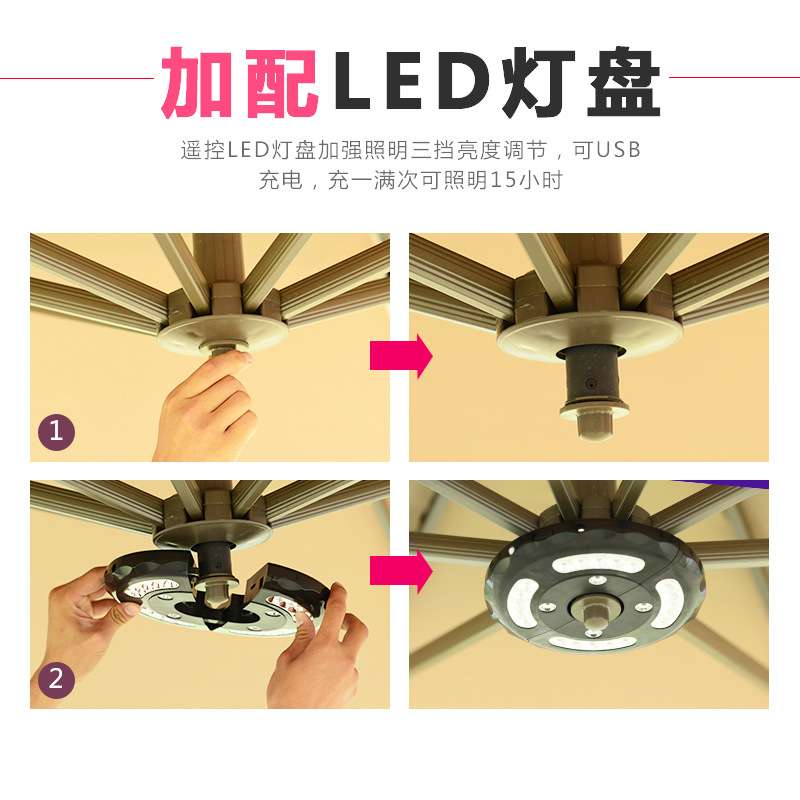 加配LED灯盘

遥控LED灯盘加强照明三挡亮度调节，可USB充电，充一满次可照明15小时

1

2