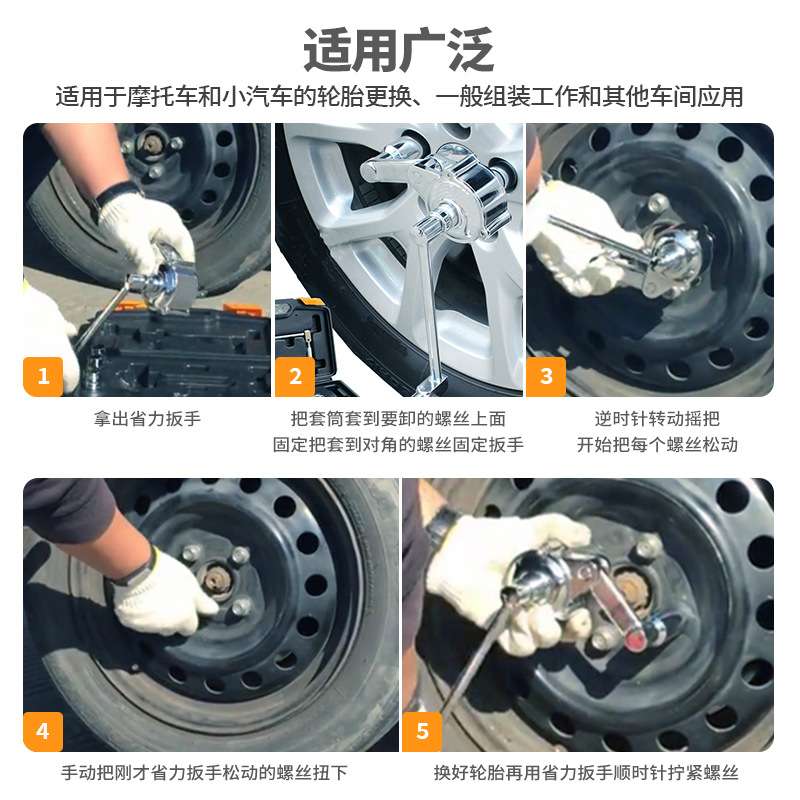 适用广泛

适用于摩托车和小汽车的轮胎更换、一般组装工作和其他车间应用

1

拿出省力扳手

2

把套筒套到要卸的螺丝上面
固定把套到对角的螺丝固定扳手

3

逆时针转动摇把
开始把每个螺丝松动

4

手动把刚才省力扳手松动的螺丝扭下

5

换好轮胎再用省力扳手顺时针拧紧螺丝