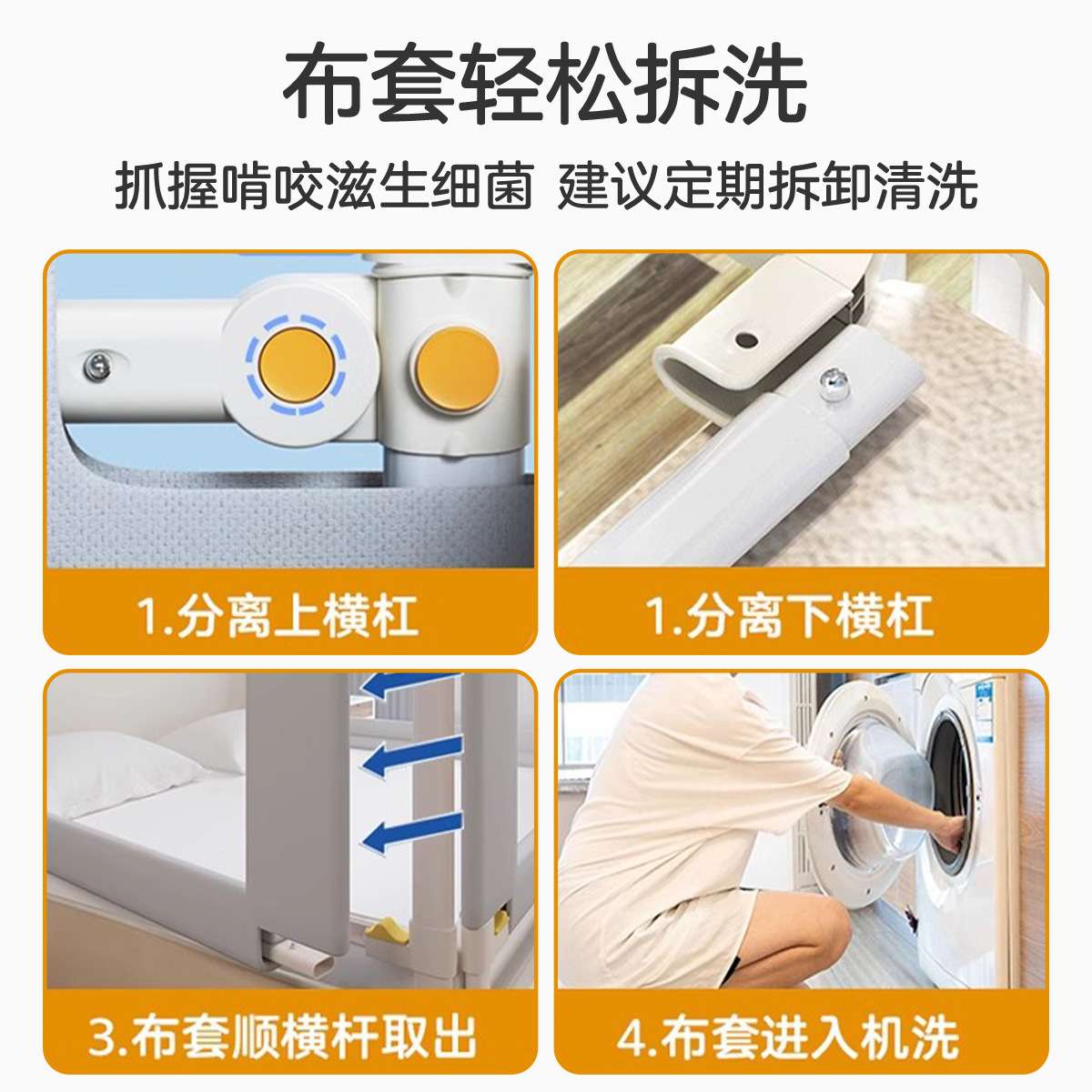 布套轻松拆洗

抓握啃咬滋生细菌 建议定期拆卸清洗

1.分离上横杠

1.分离下横杠

3.布套顺横杆取出

4.布套进入机洗