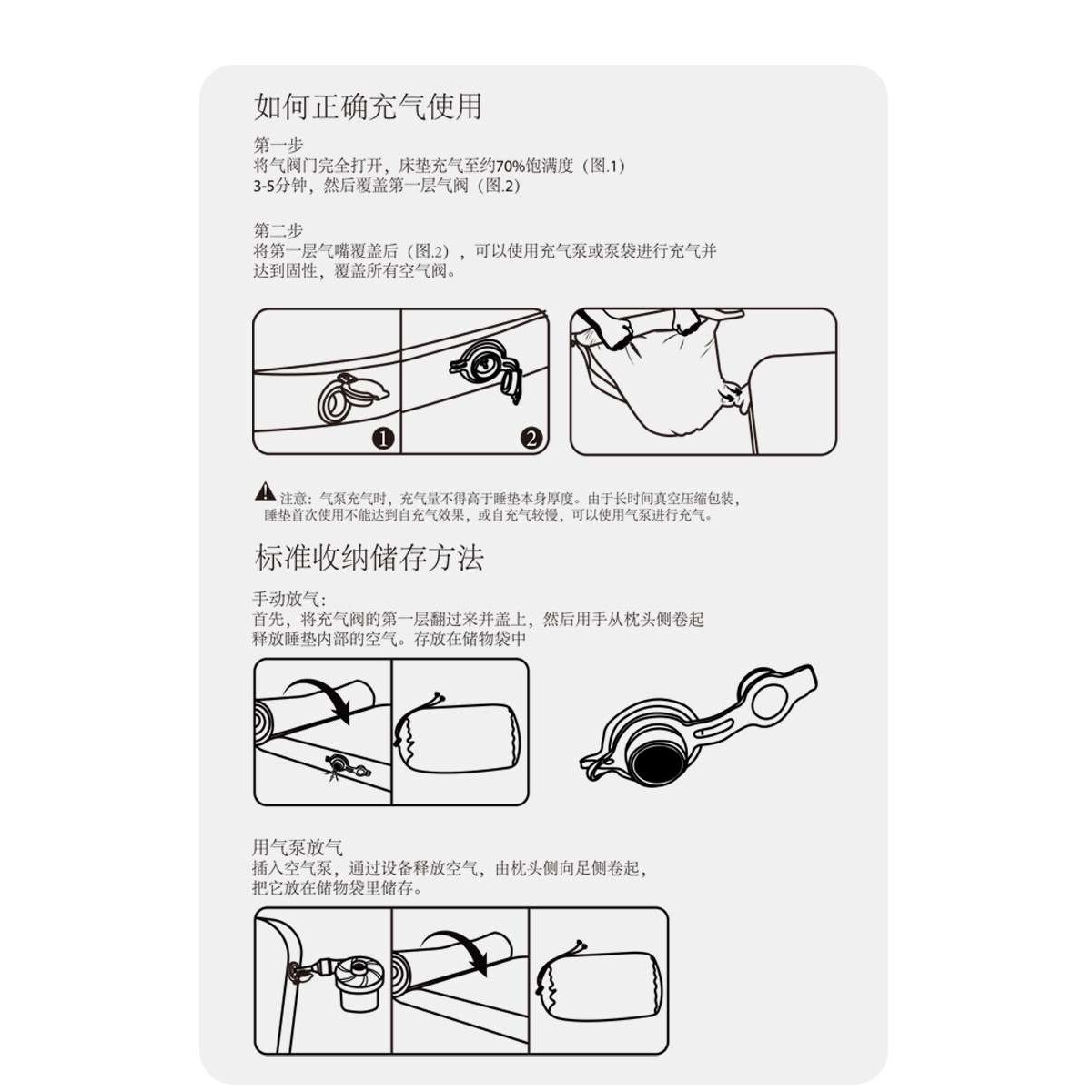 如何正确充气使用

第一步
将气阀门完全打开，床垫充气至约70%饱满度（图.1）
3-5分钟，然后覆盖第一层气阀（图.2）

第二步
将第一层气嘴覆盖后（图.2），可以使用充气泵或泵袋进行充气并达到固性，覆盖所有空气阀。

1

2

注意：气泵充气时，充气量不得高于睡垫本身厚度。由于长时间真空压缩包装，睡垫首次使用不能达到自充气效果，或自充气较慢，可以使用气泵进行充气。

标准收纳储存方法

手动放气：
首先，将充气阀的第一层翻过来并盖上，然后用手从枕头侧卷起释放睡垫内部的空气。存放在储物袋中

用气泵放气
插入空气泵，通过设备释放空气，由枕头侧向足侧卷起，把它放在储物袋里储存。