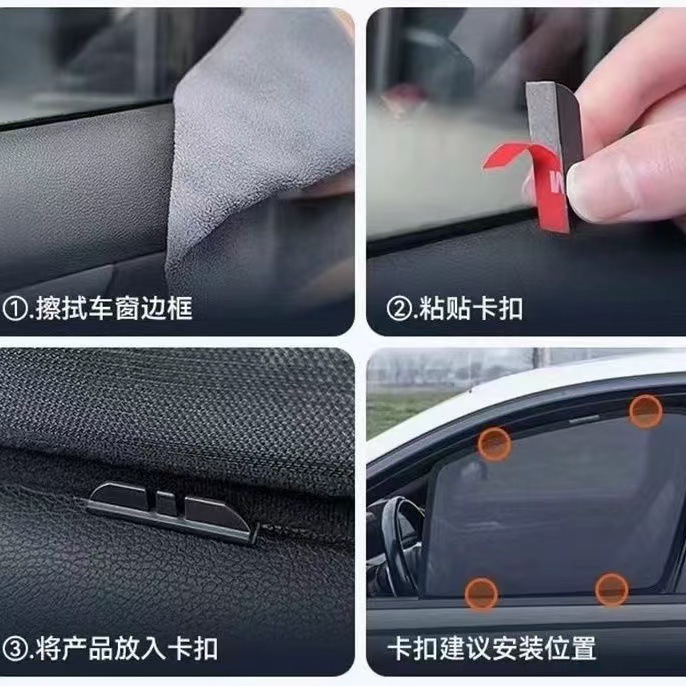 ①.擦拭车窗边框

②.粘贴卡扣

③.将产品放入卡扣

卡扣建议安装位置