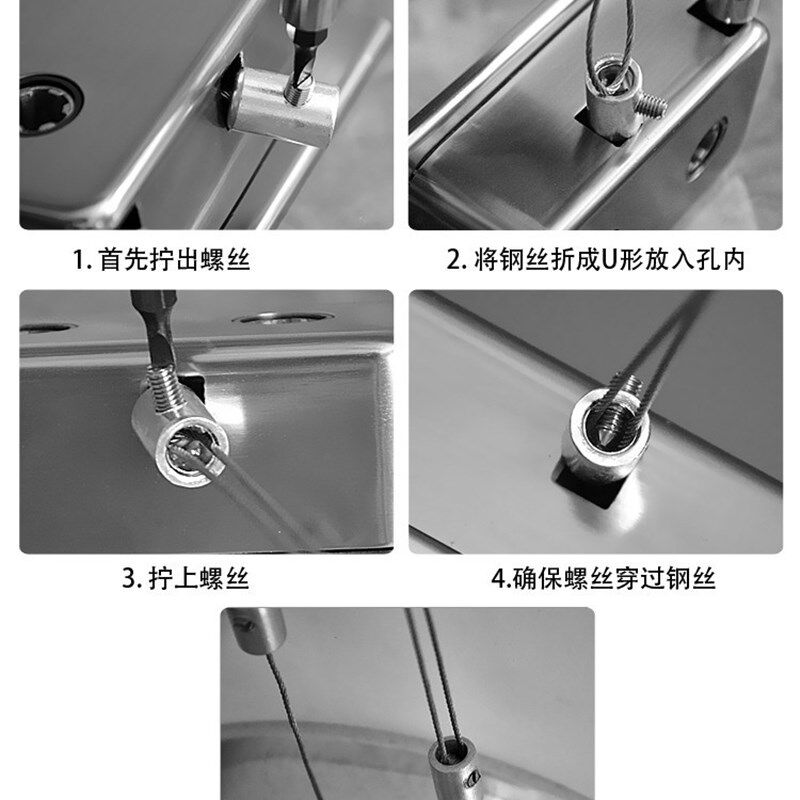 1. 首先拧出螺丝

2. 将钢丝折成U形放入孔内

3. 拧上螺丝

4.确保螺丝穿过钢丝