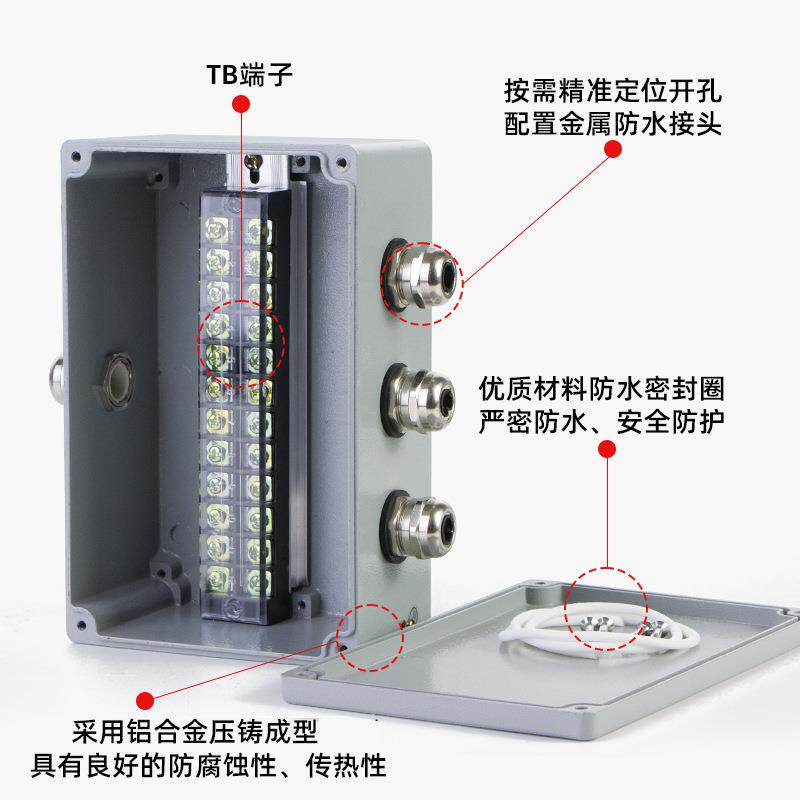 TB端子

按需精准定位开孔
配置金属防水接头

优质材料防水密封圈
严密防水、安全防护

采用铝合金压铸成型
具有良好的防腐蚀性、传热性