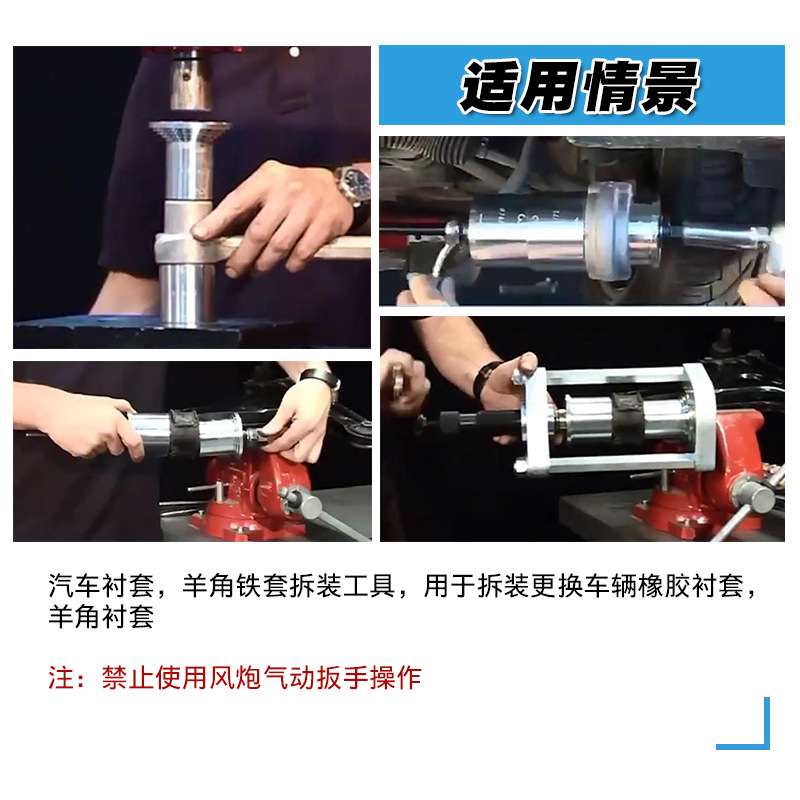 适用情景

汽车衬套，羊角铁套拆装工具，用于拆装更换车辆橡胶衬套，羊角衬套

注：禁止使用风炮气动扳手操作