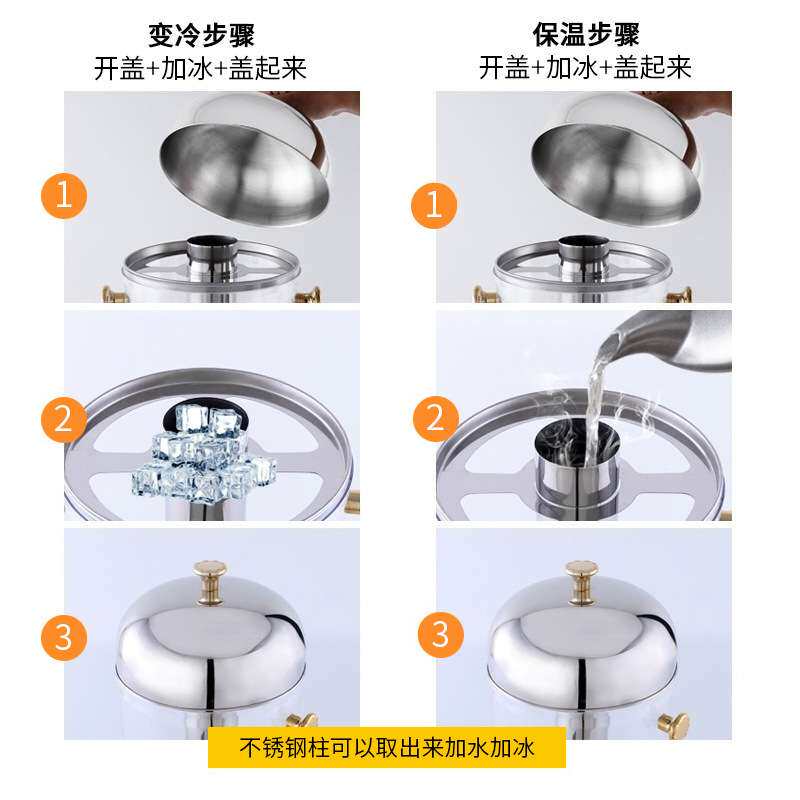 变冷步骤
开盖+加冰+盖起来

1
2
3

保温步骤
开盖+加冰+盖起来

1
2
3

不锈钢柱可以取出来加水加冰