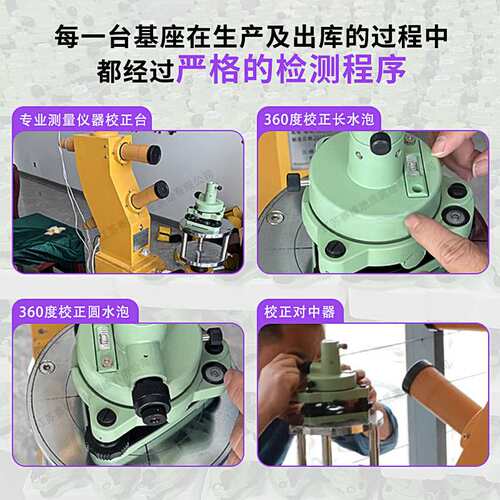 每一台基座在生产及出库的过程中
都经过严格的检测程序

专业测量仪器校正台

360度校正长水泡

360度校正圆水泡

校正对中器