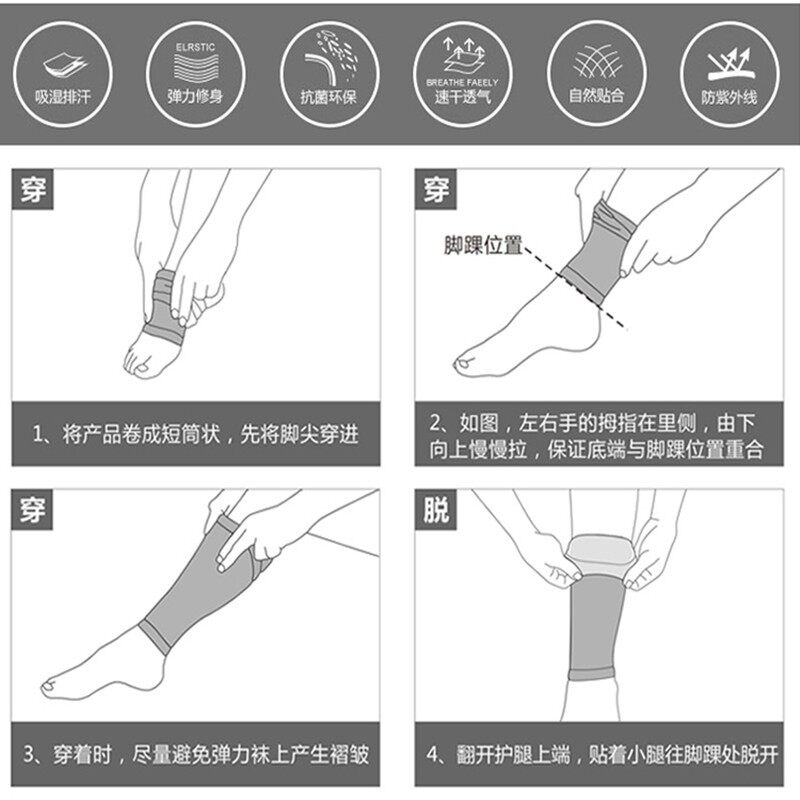 吸湿排汗

ELRSTIC
弹力修身

抗菌环保

BREATHE FAEELY
速干透气

自然贴合

防紫外线

穿

1、将产品卷成短筒状，先将脚尖穿进

穿

脚踝位置

2、如图，左右手的拇指在里侧，由下向上慢慢拉，保证底端与脚踝位置重合

穿

3、穿着时，尽量避免弹力袜上产生褶皱

脱

4、翻开护腿上端，贴着小腿往脚踝处脱开