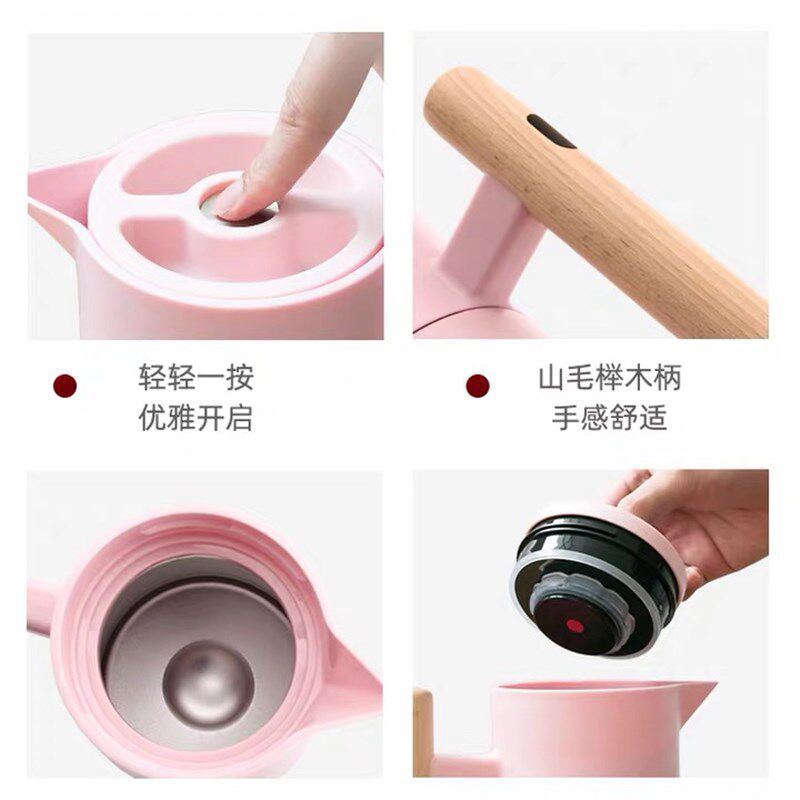 轻轻一按
优雅开启

山毛榉木柄
手感舒适